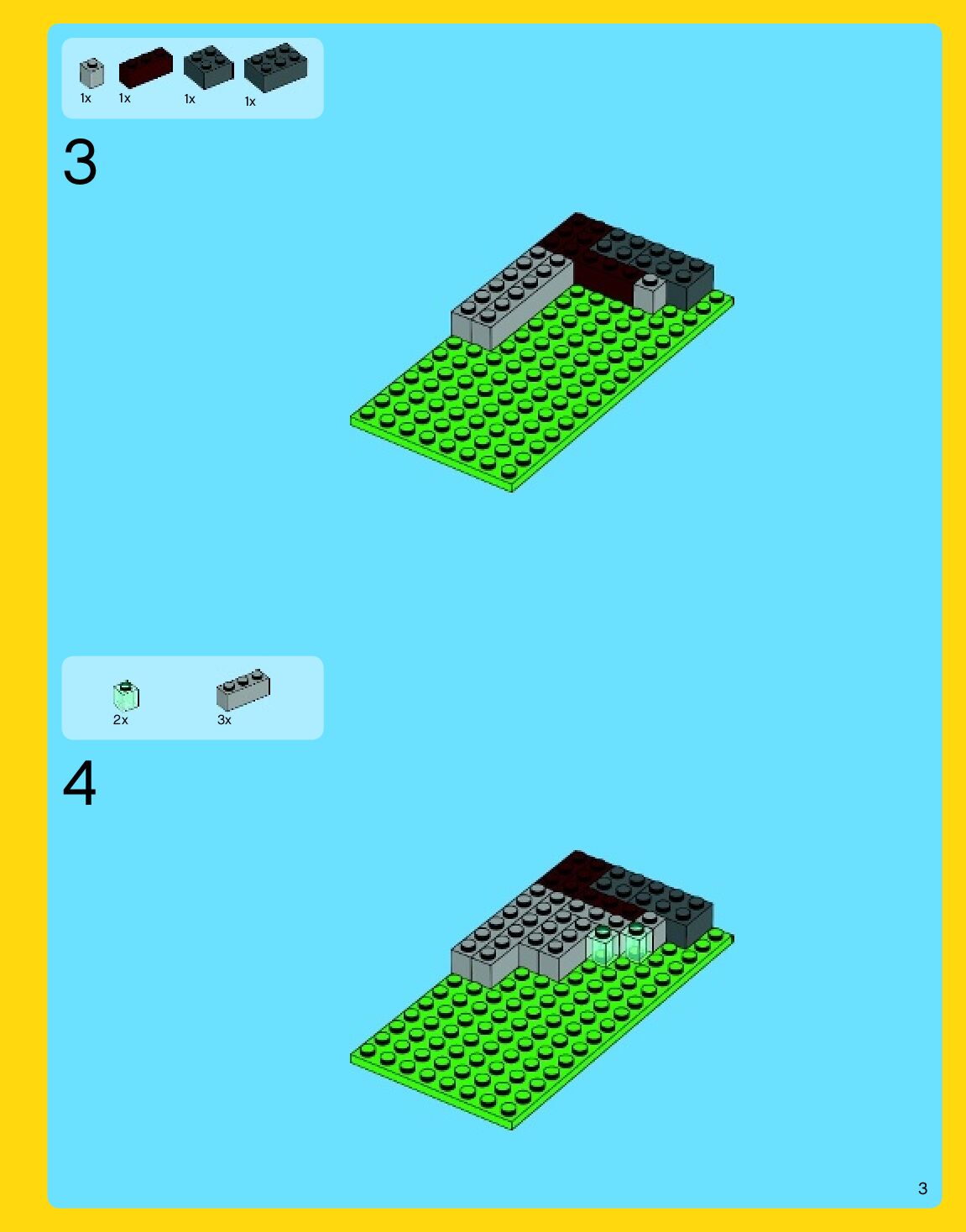 1x 1x 1x 1x

3

2x 3x

4

3