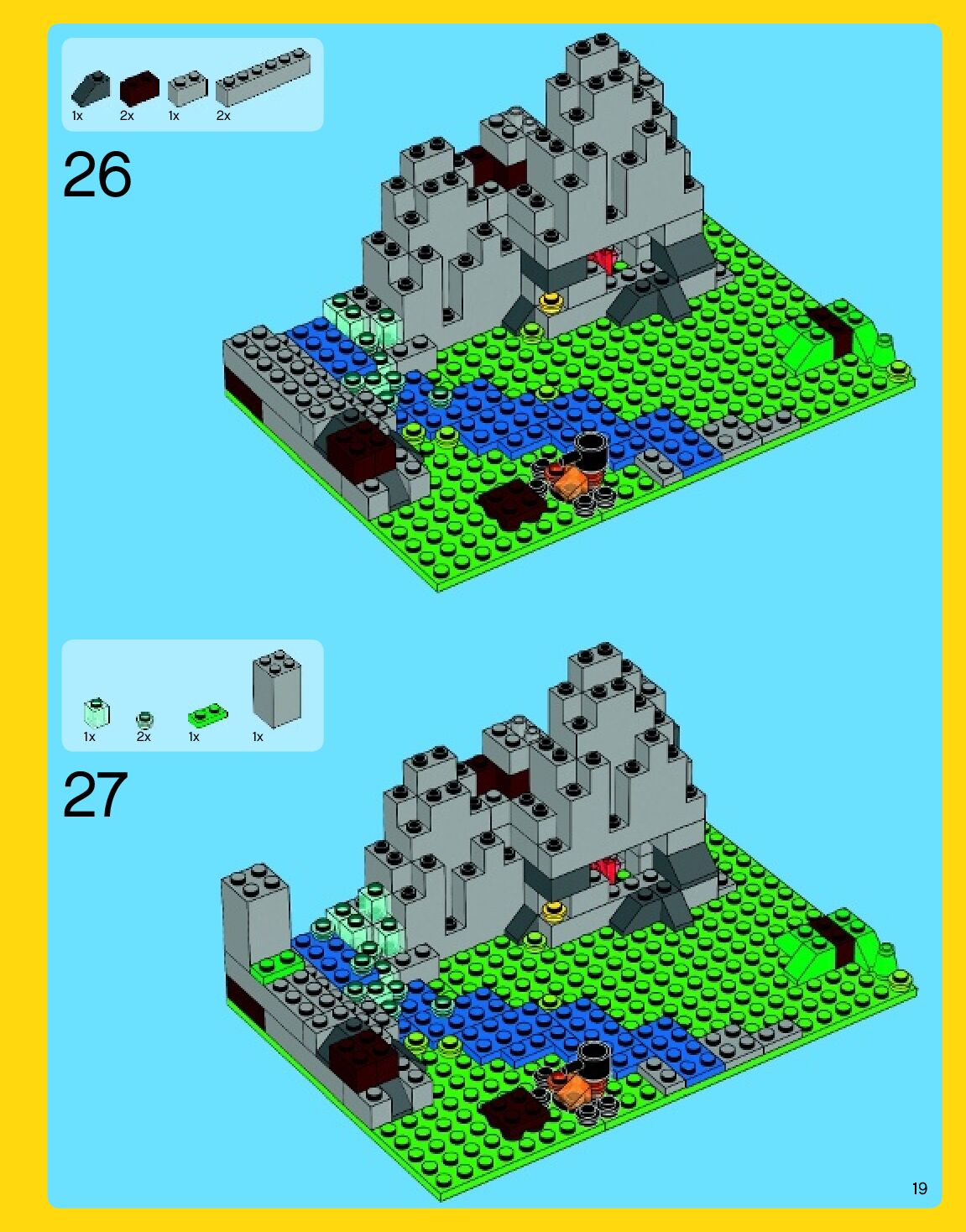 1x 2x 1x 2x

26

1x 2x 1x 1x

27

19