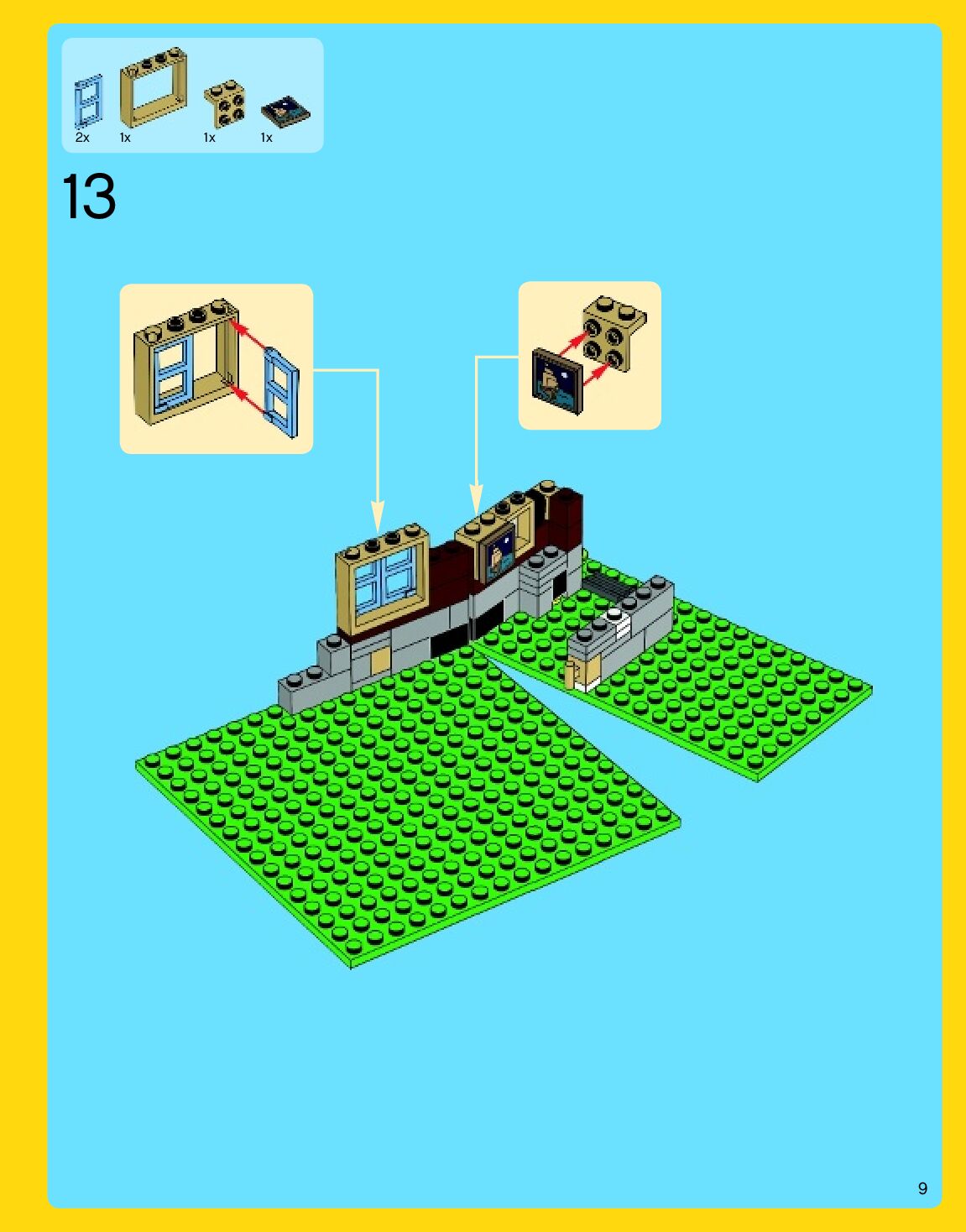 2x 1x 1x 1x

13

9