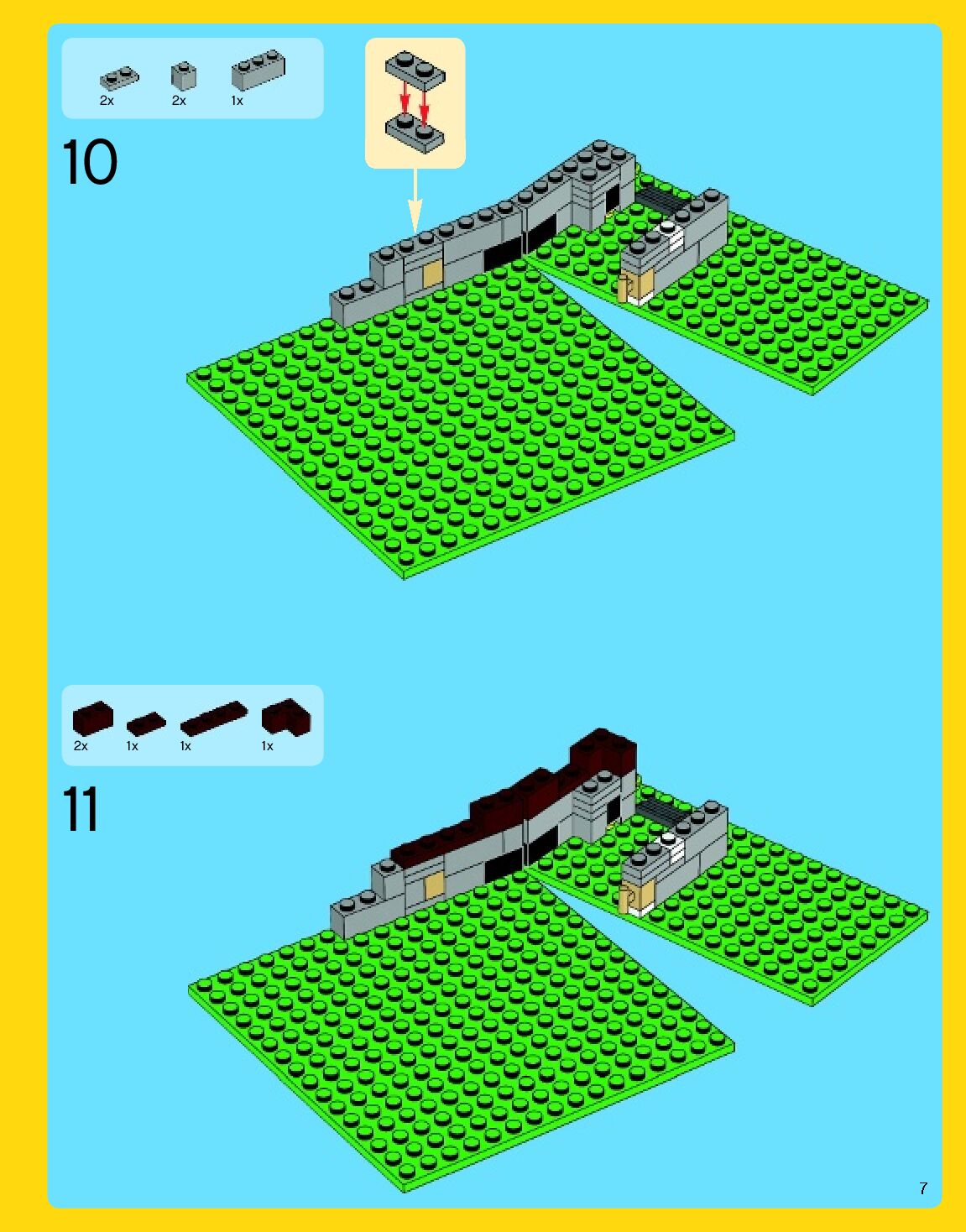 2x 2x 1x

10

2x 1x 1x 1x

11

7