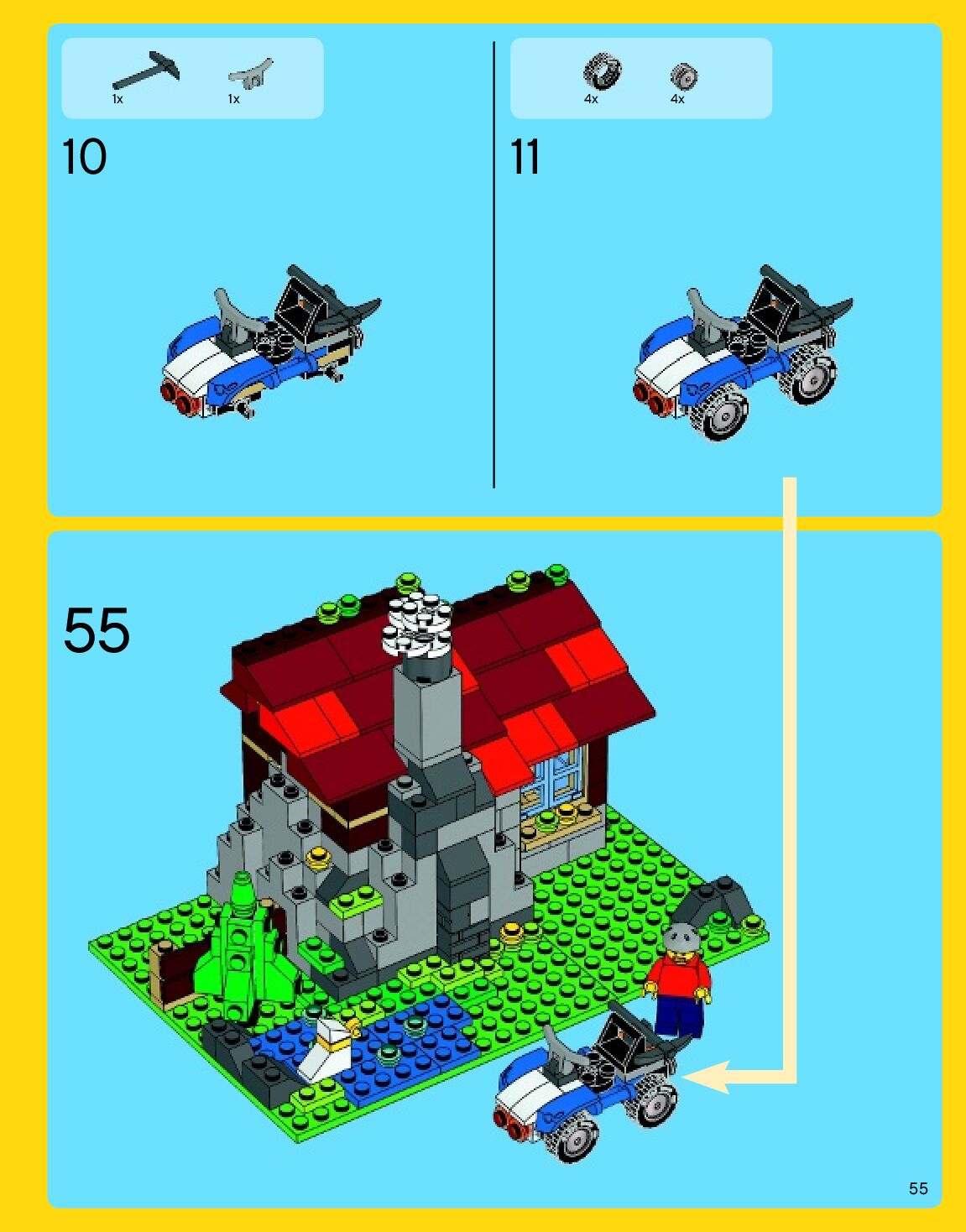 1x
1x

10

4x
4x

11

55

55