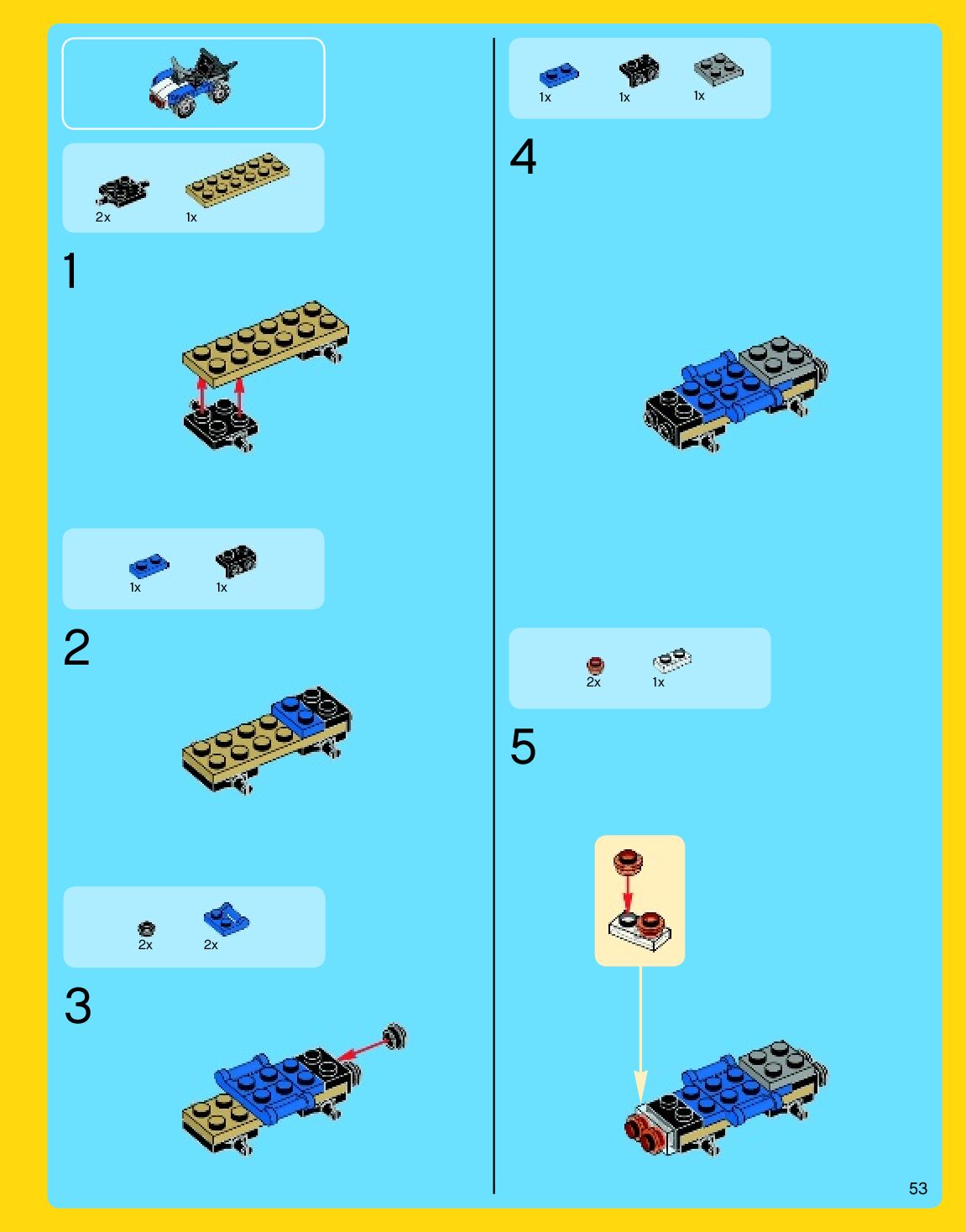 2x
1x

1

1x
1x

2

2x
2x

3

1x
1x
1x

4

2x
1x

5

53