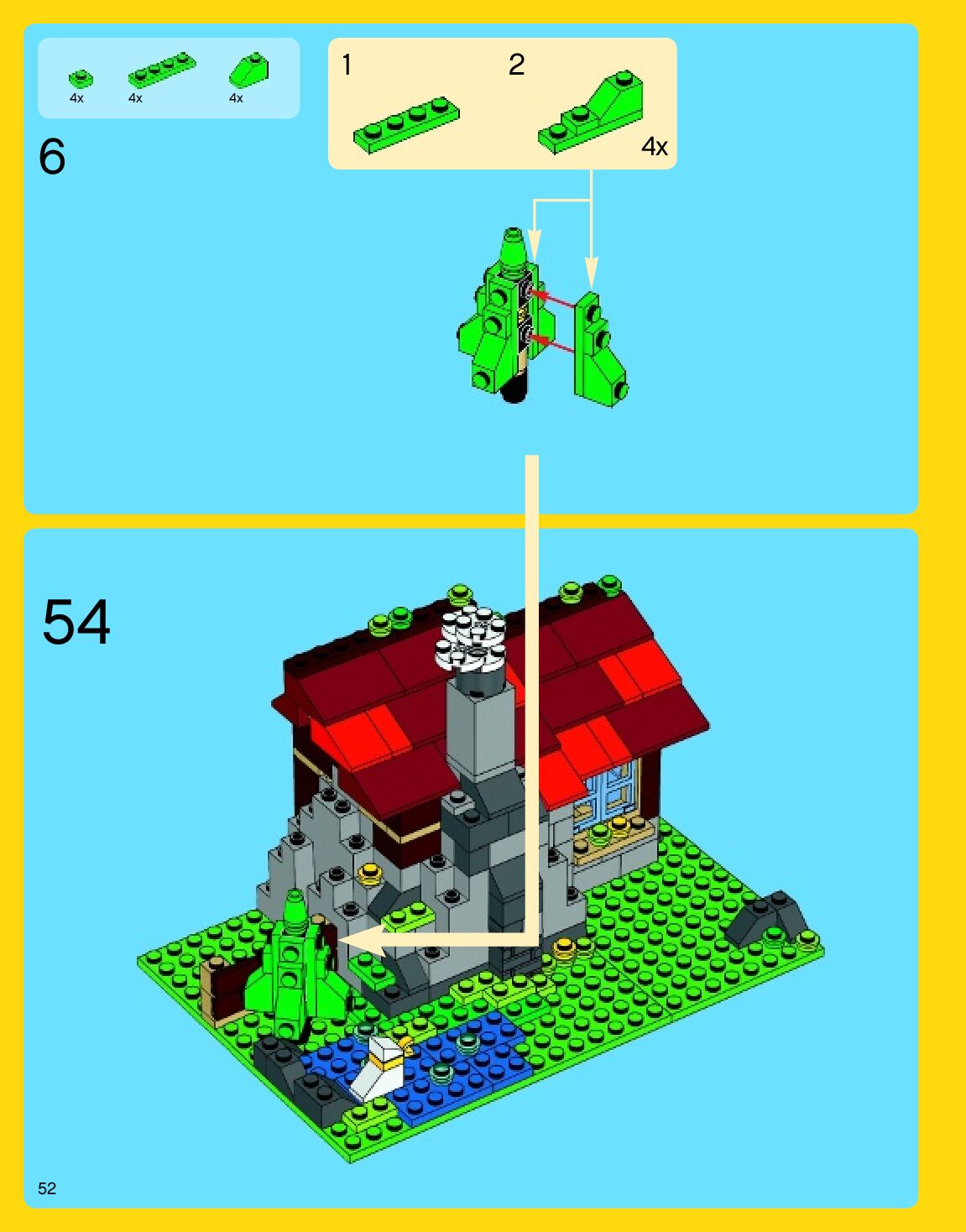 4x
4x
4x

6

1
2
4x

54

52