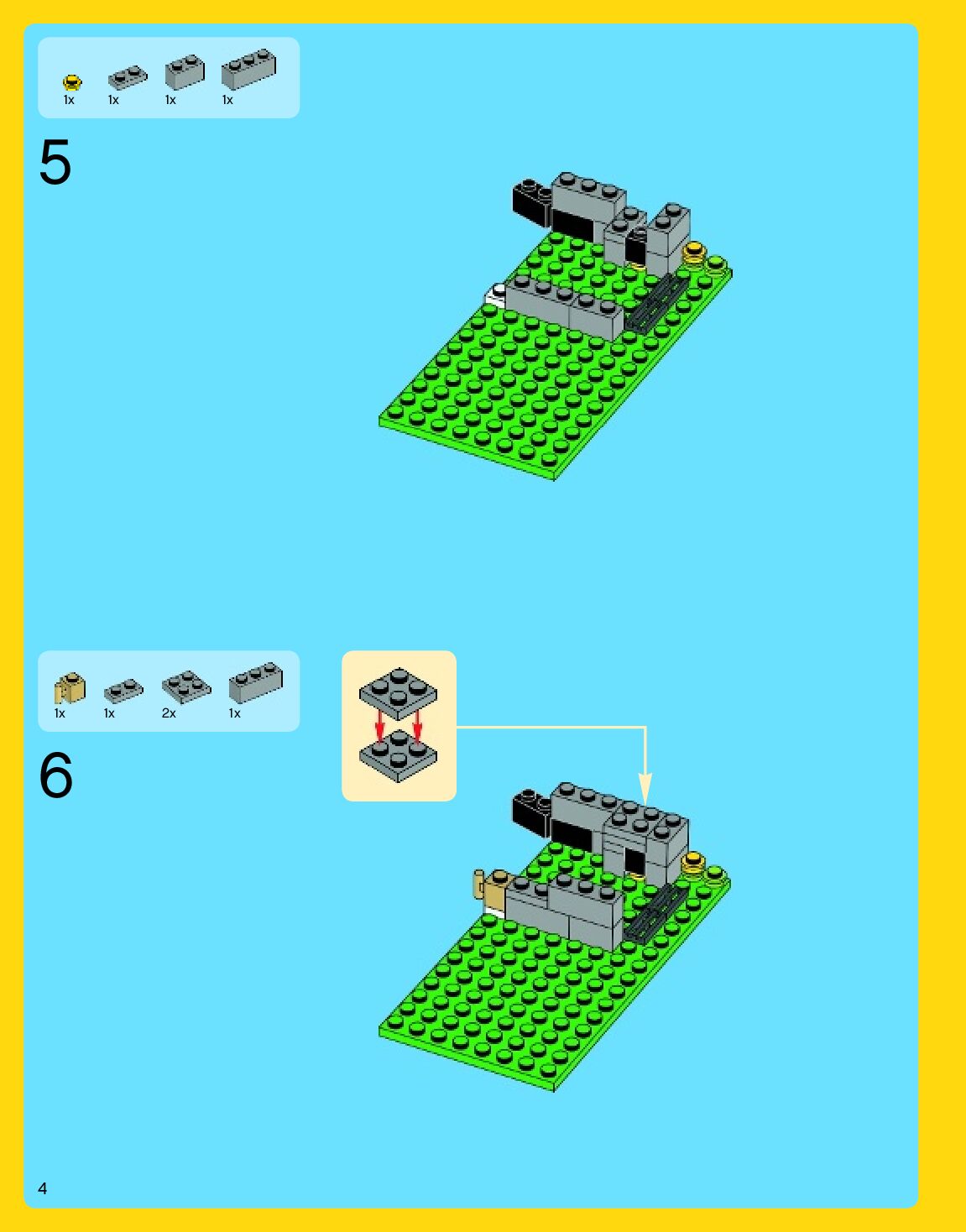 1x 1x 1x 1x

5

1x 1x 2x 1x

6

4