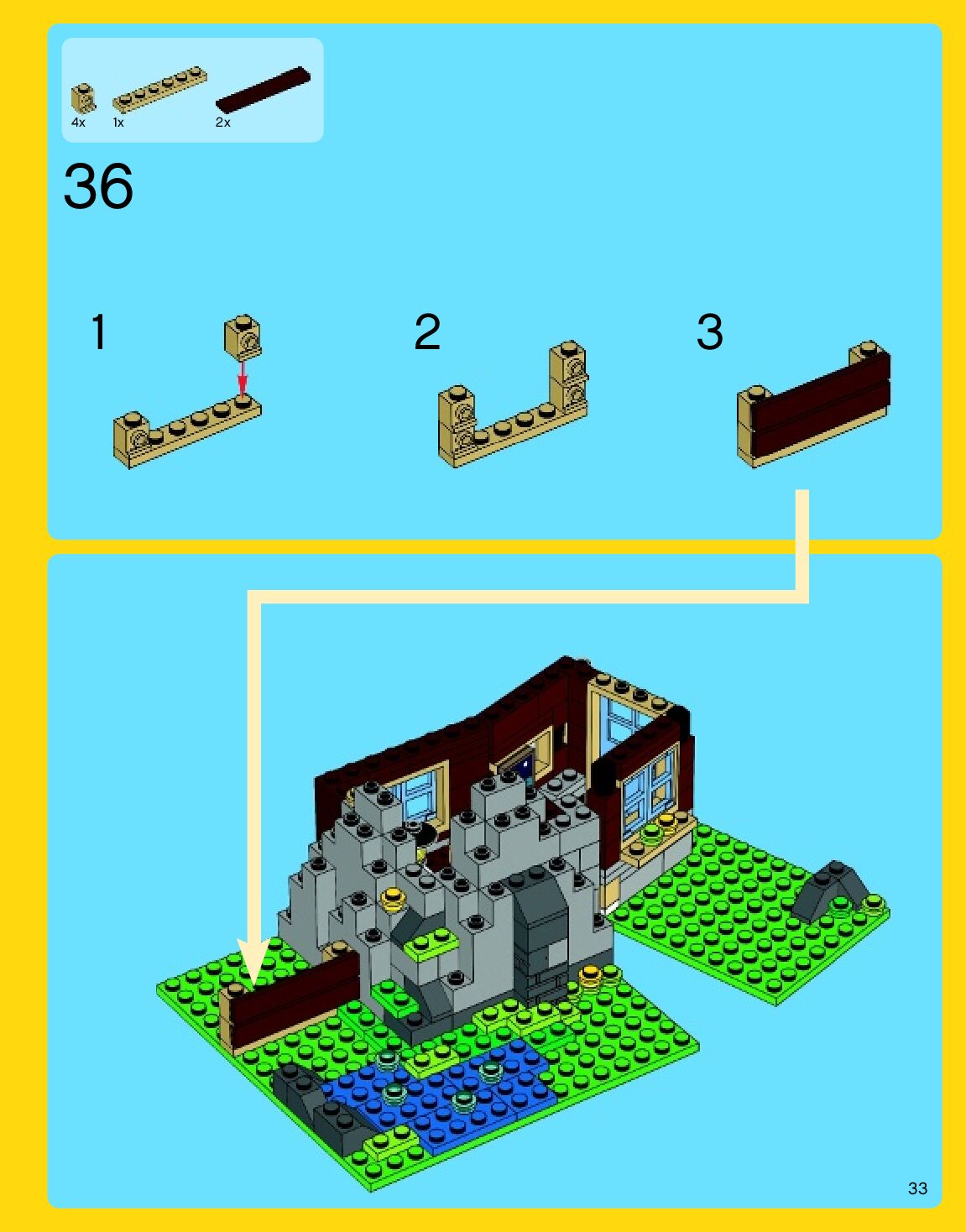 4x 1x 2x

36

1

2

3

33