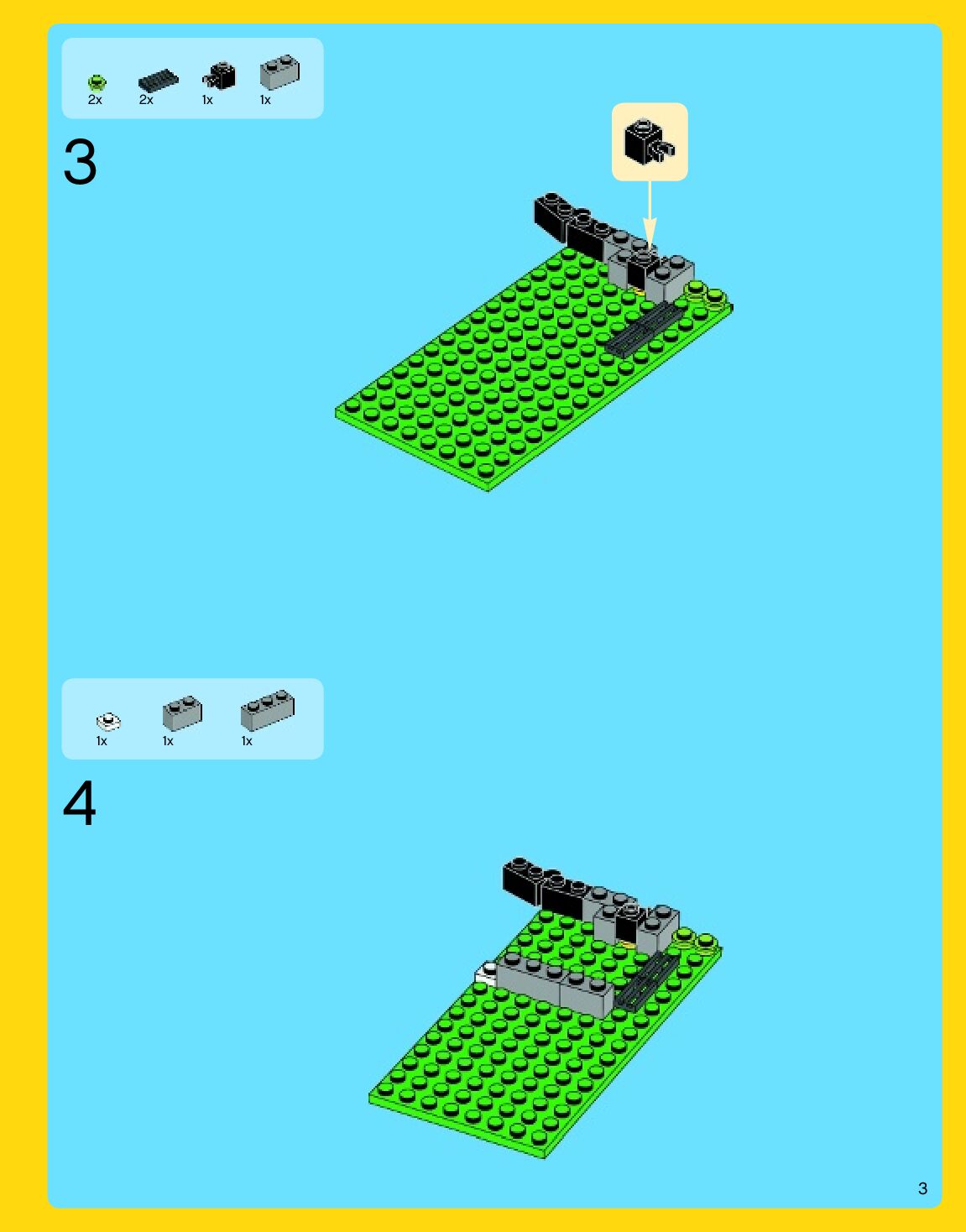 2x 2x 1x 1x

3

1x 1x 1x

4

3