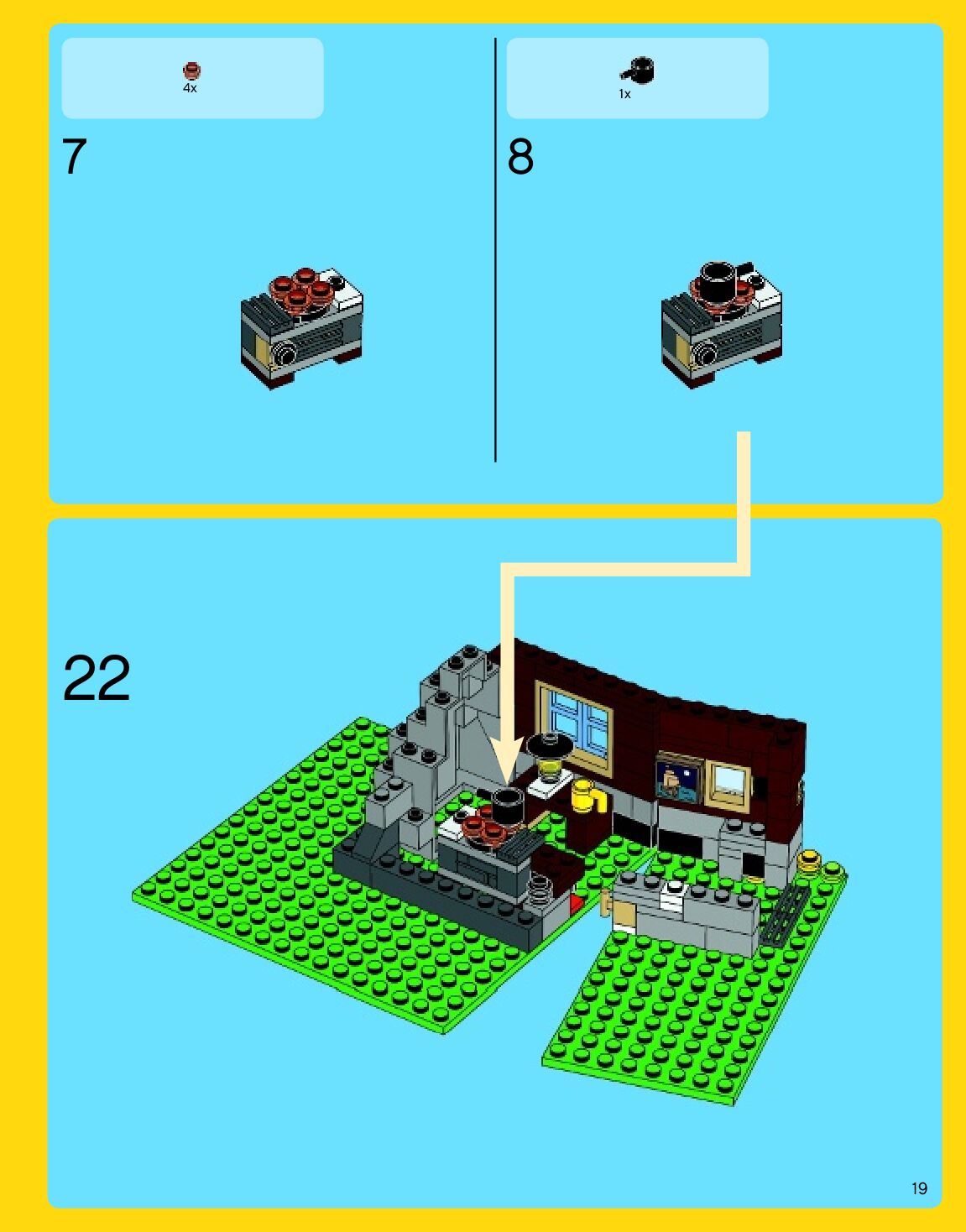 4x

7

1x

8

22

19