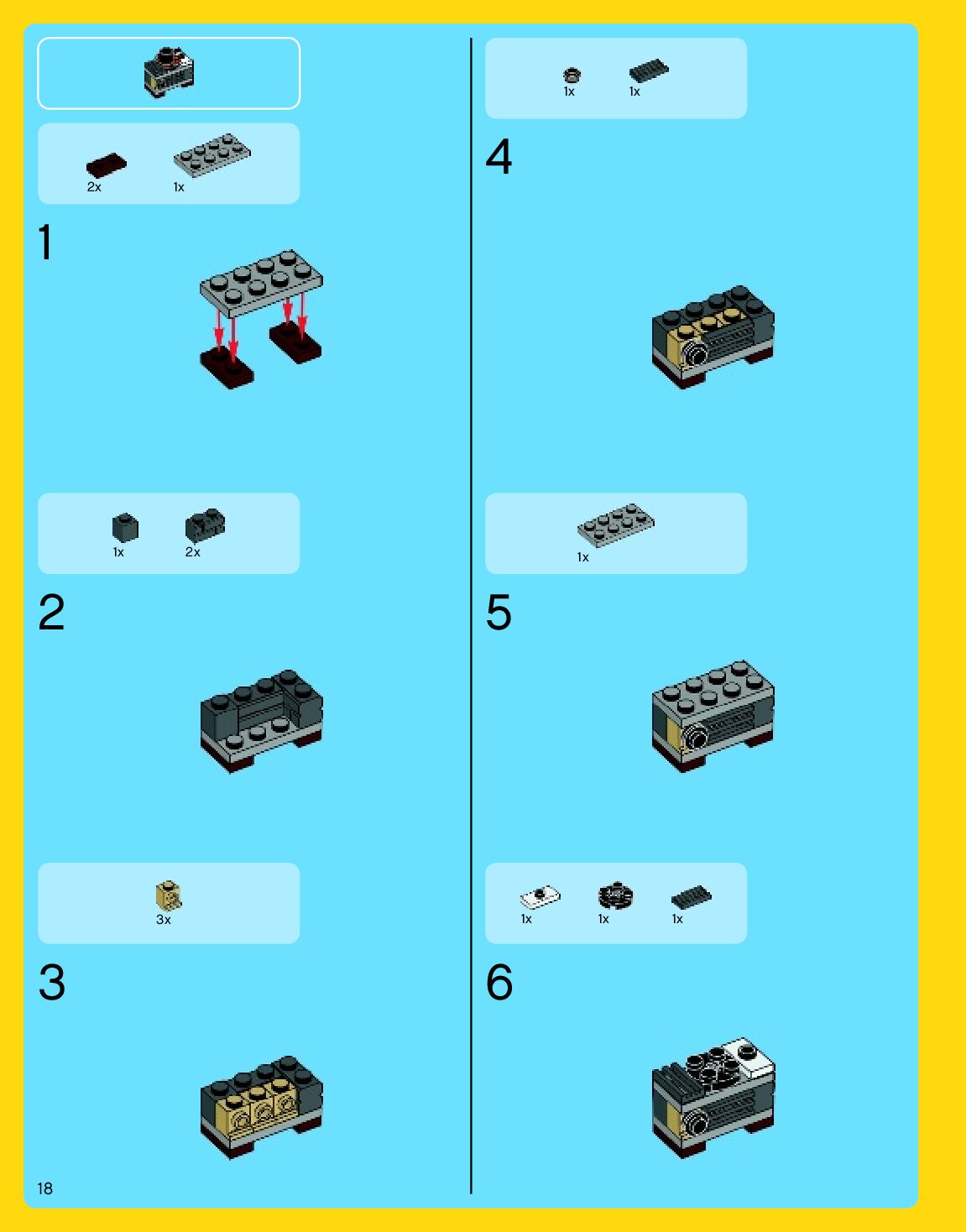 2x 1x

1

1x 2x

2

3x

3

18

1x 1x

4

1x

5

1x 1x 1x

6