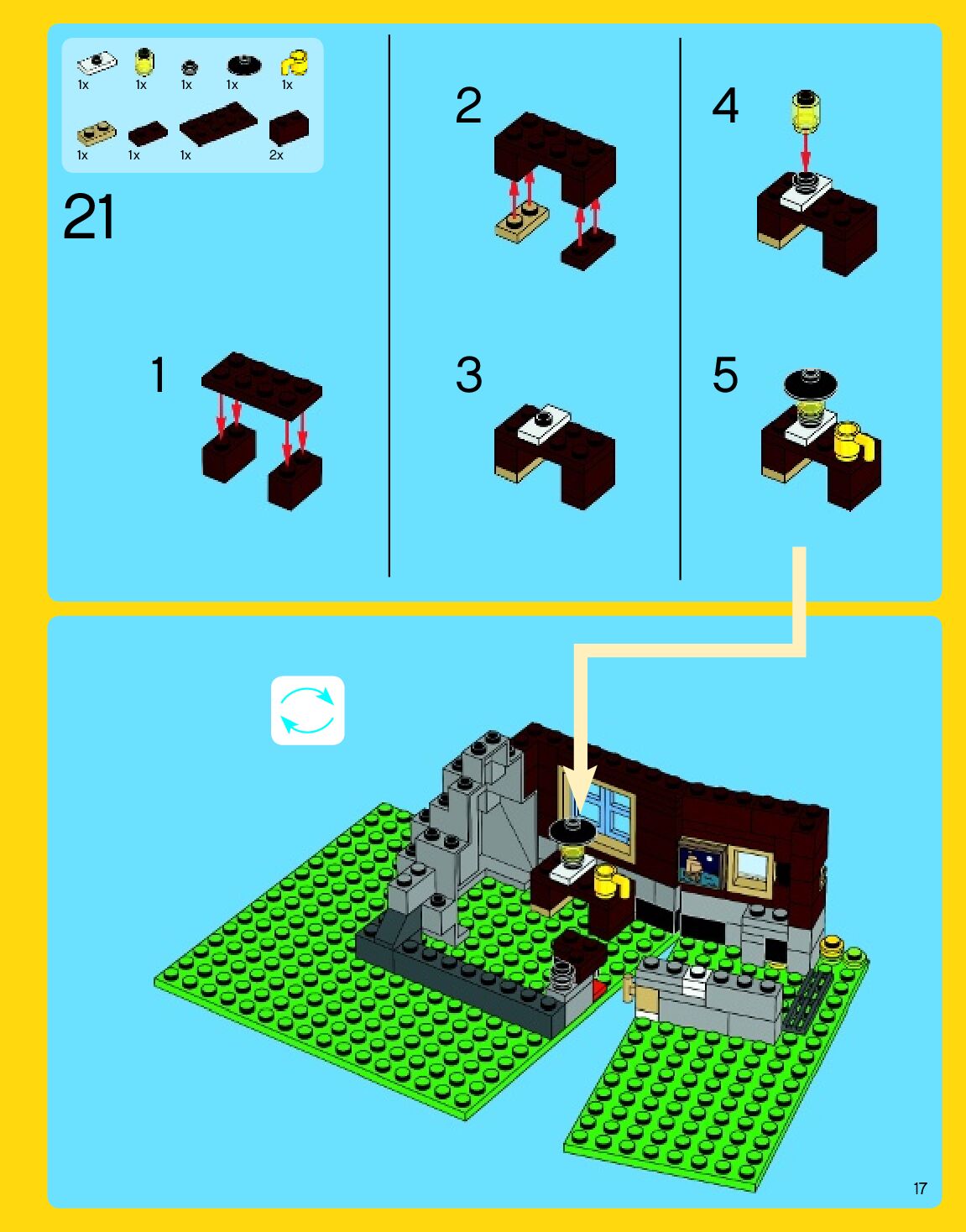 1x 1x 1x 1x 1x
1x 1x 1x 2x

21

1

2

3

4

5

17