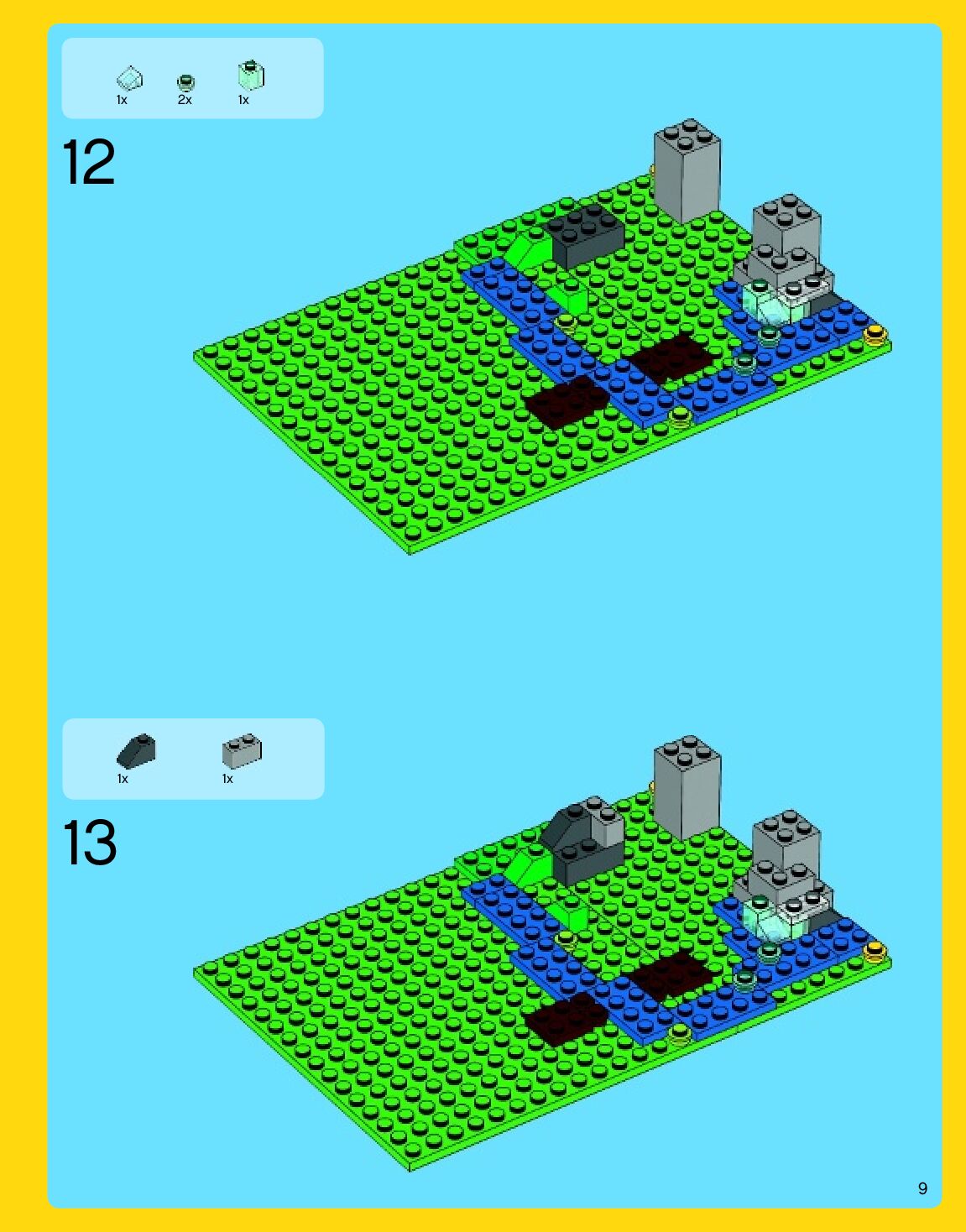 1x 2x 1x

12

1x 1x

13

9