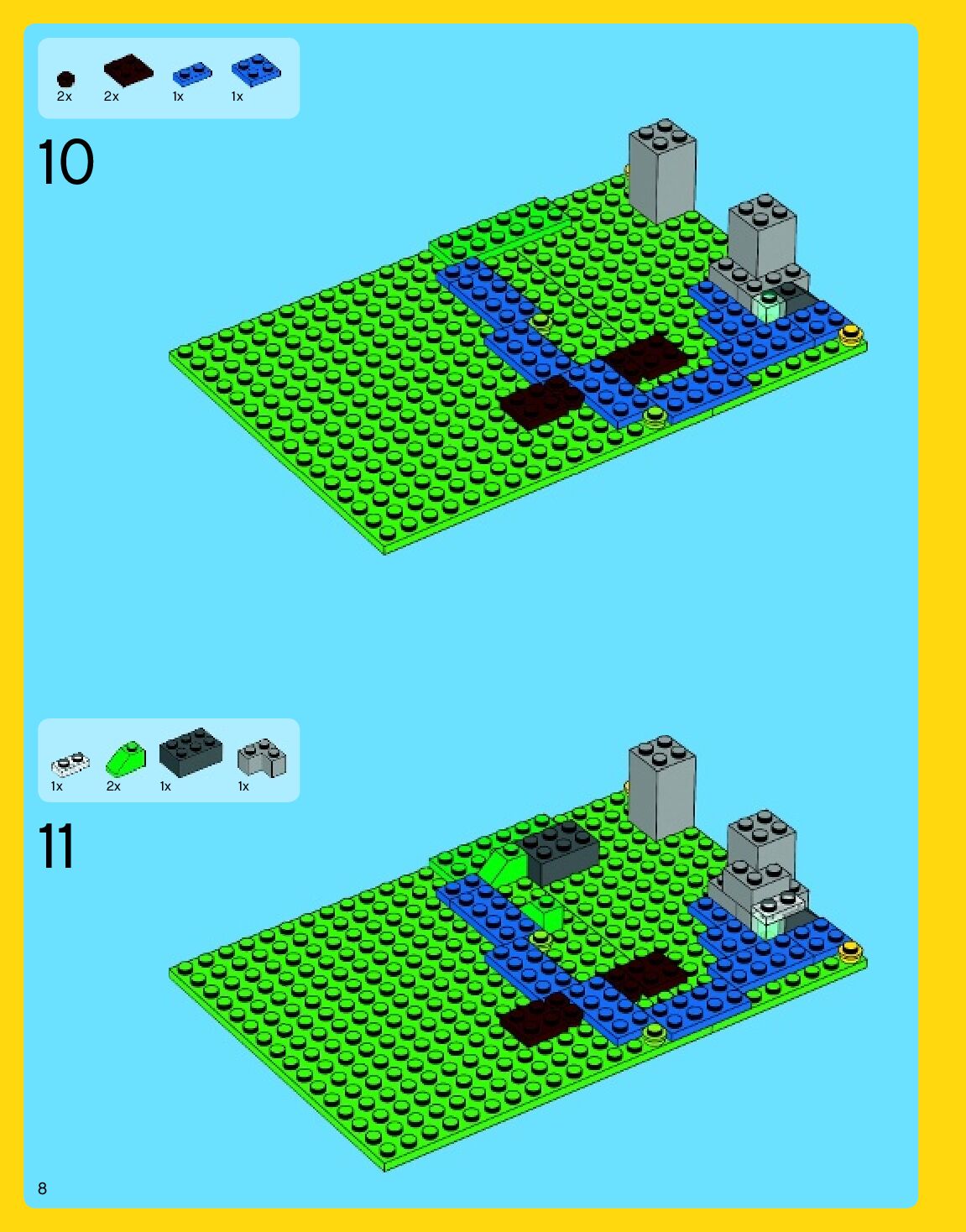 2x 2x 1x 1x

10

1x 2x 1x 1x

11

8