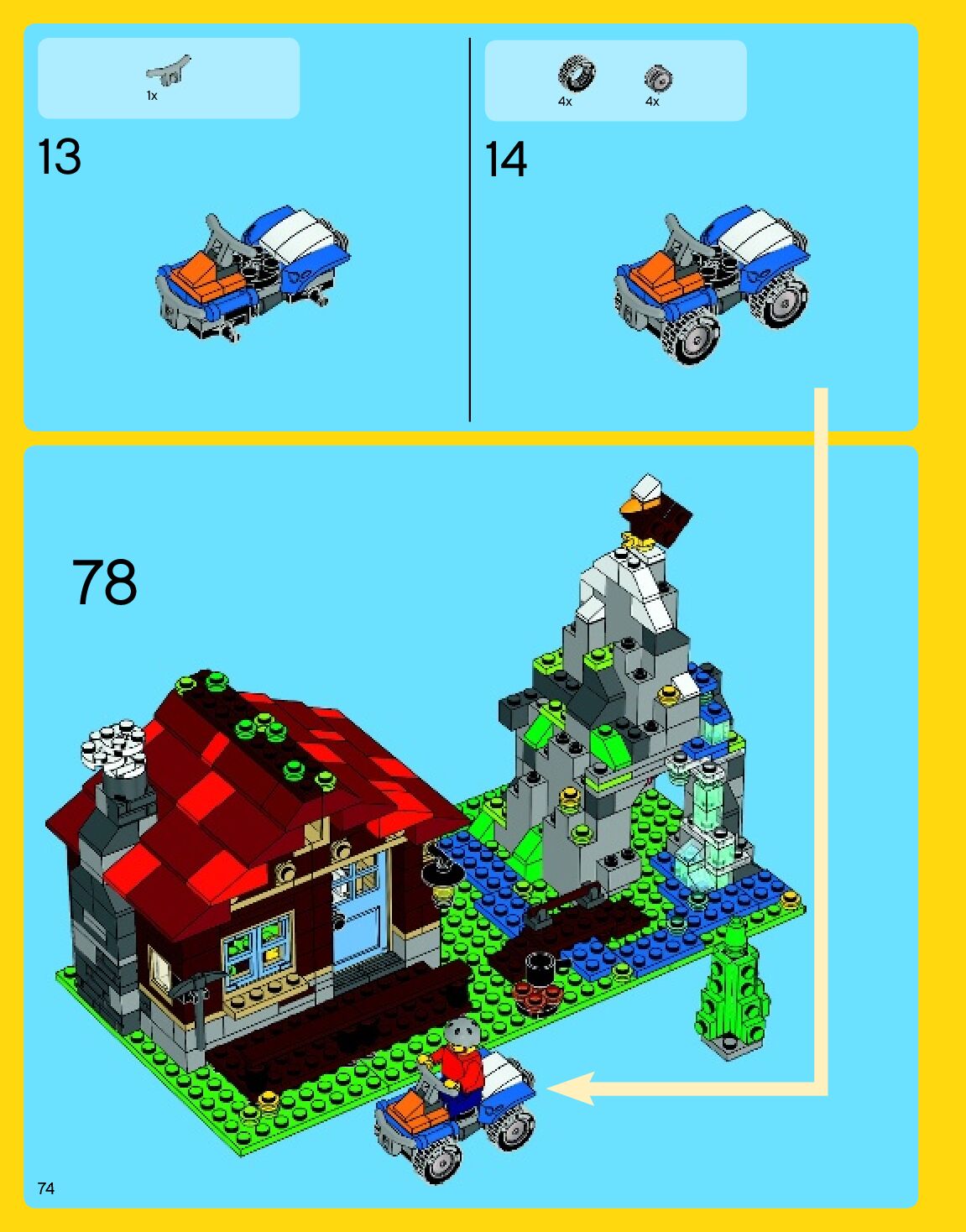 1x

13

4x 4x

14

78

74