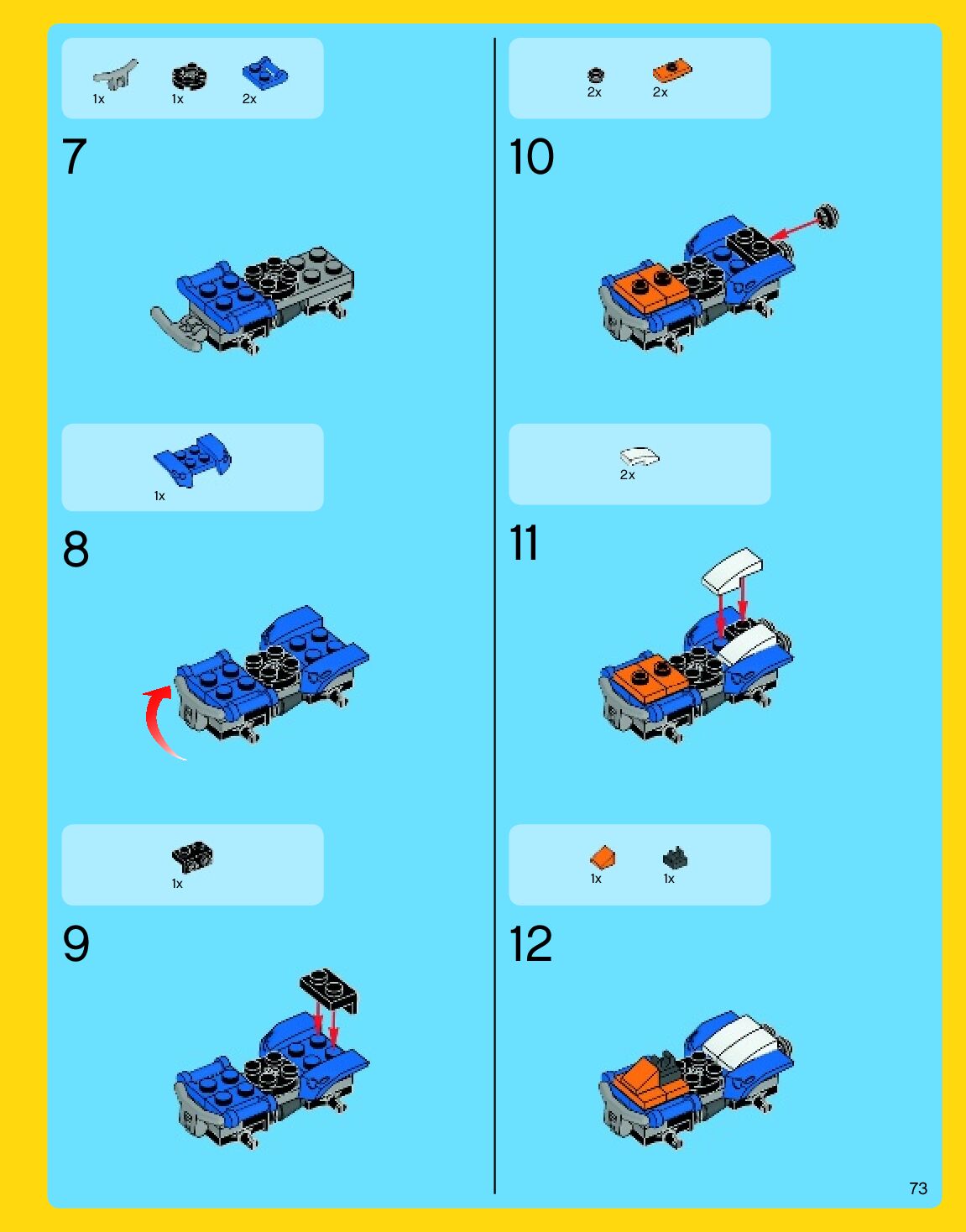 1x 1x 2x

7

1x

8

1x

9

2x 2x

10

2x

11

1x 1x

12

73