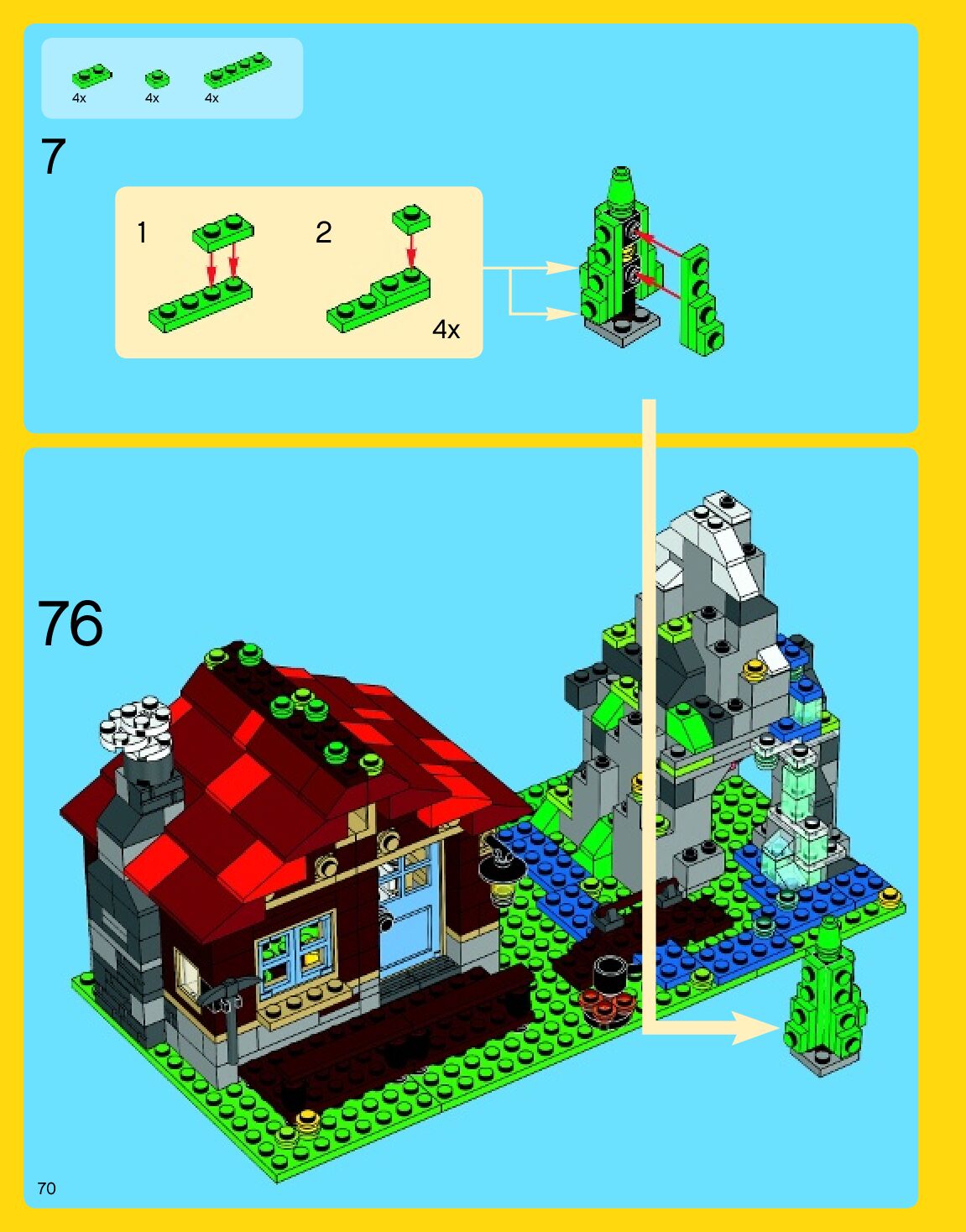 4x
4x
4x

7

1

2

4x

76

70