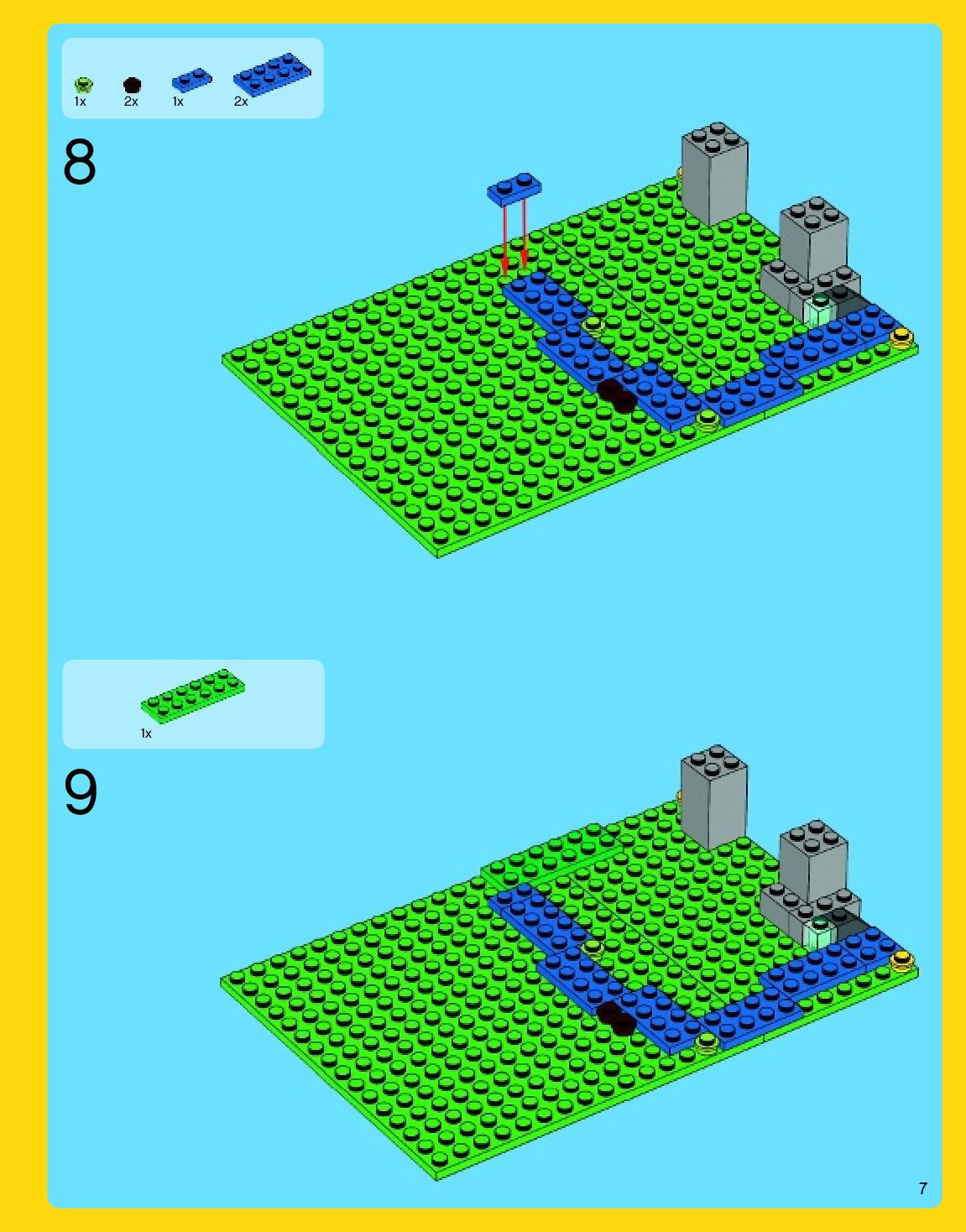 1x 2x 1x 2x

8

1x

9

7