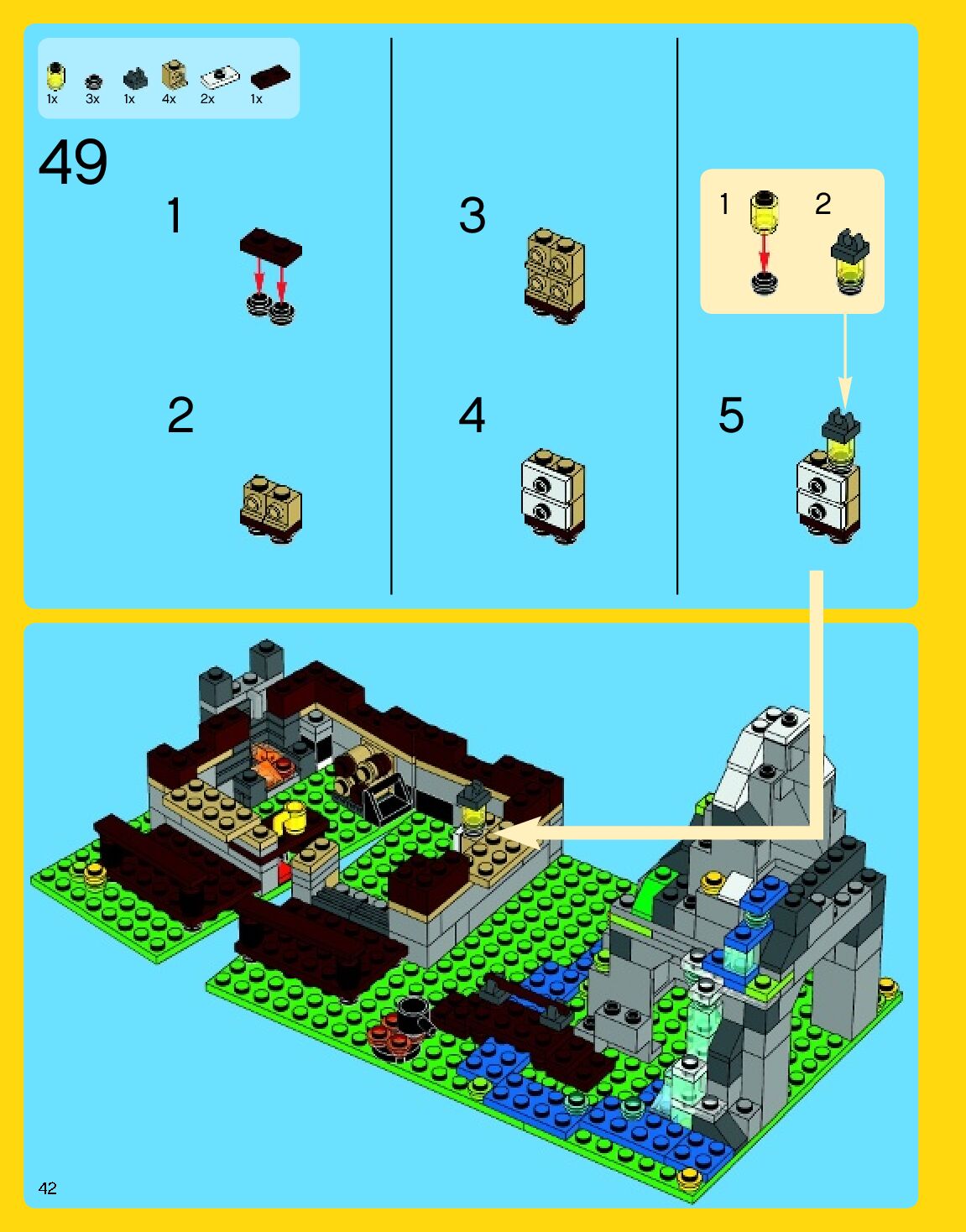 1x 3x 1x 4x 2x 1x

49

1

2

3

4

1 2

5

42