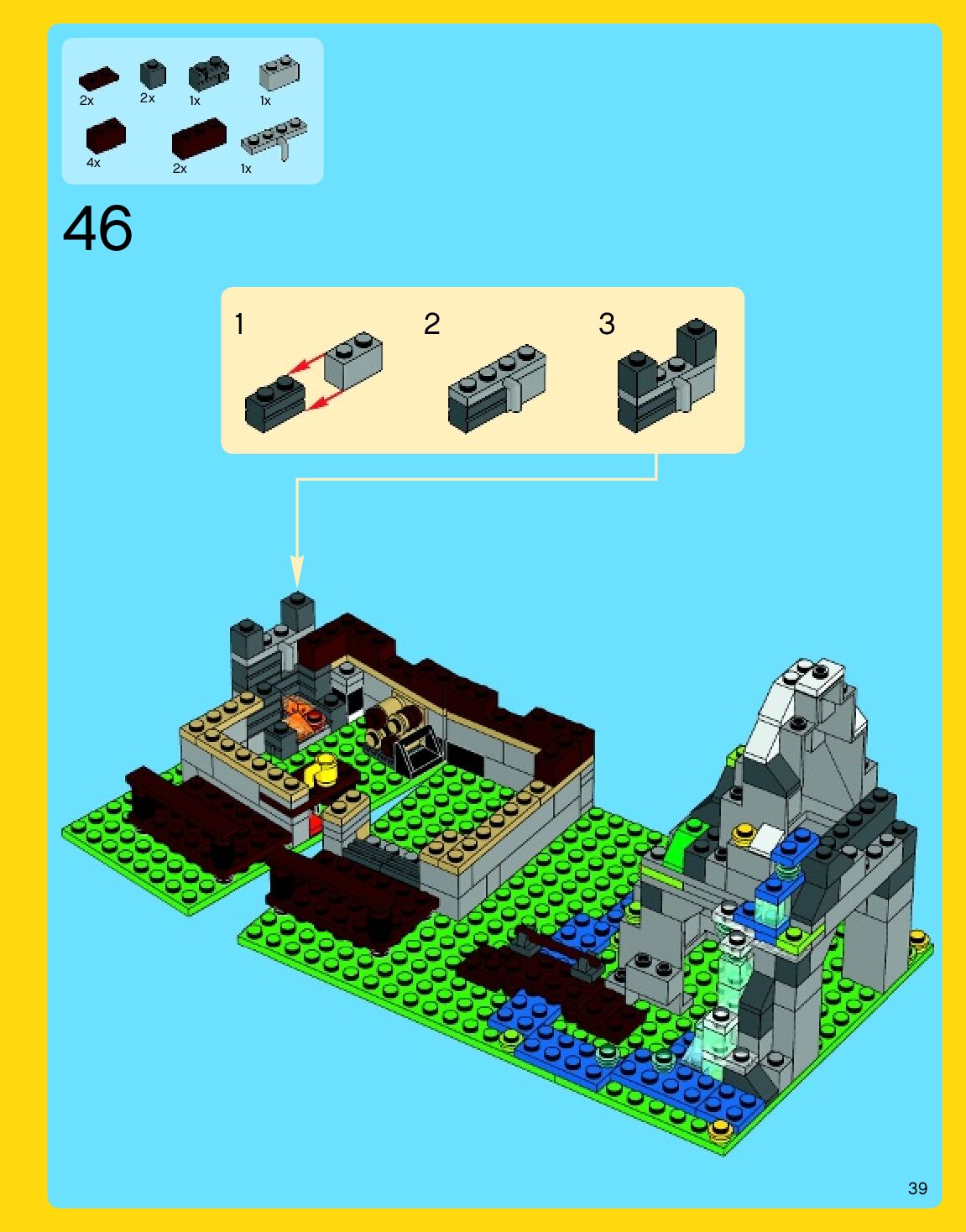 2x 2x 1x 1x
4x 2x 1x

46

1 2 3

39