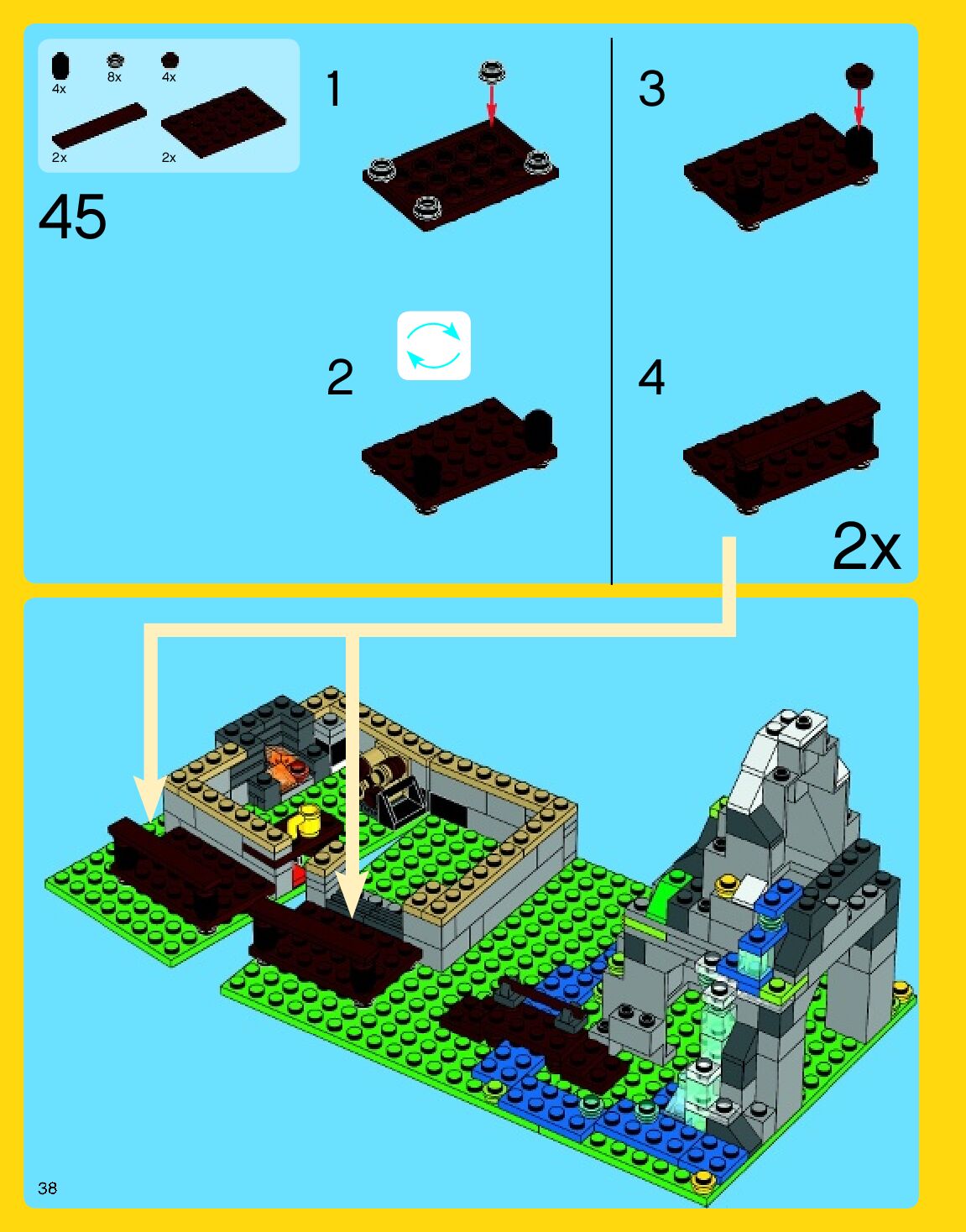 4x 8x 4x
2x 2x

45

1

2

3

4

2x

38