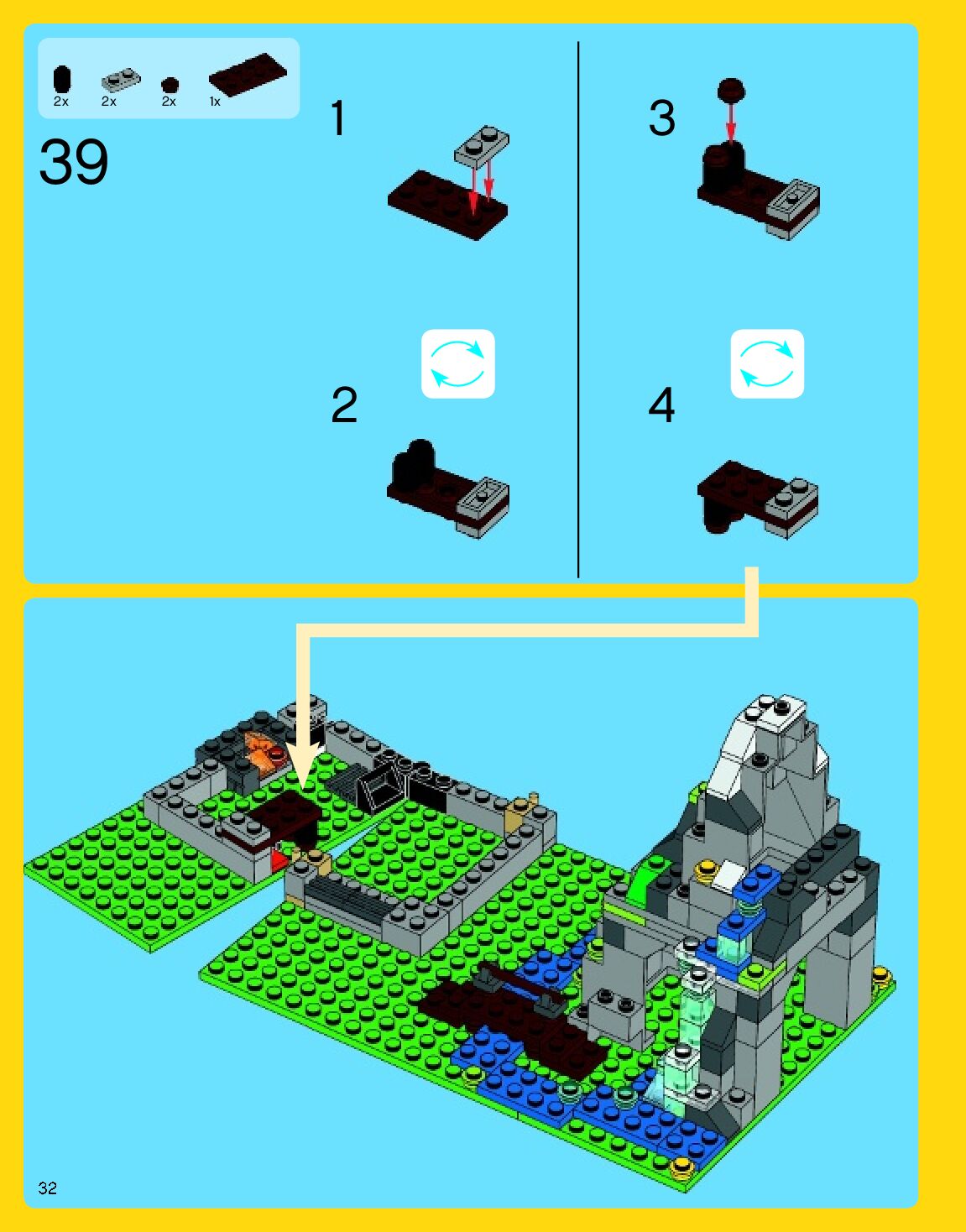 2x 2x 2x 1x

39

1

2

3

4

32