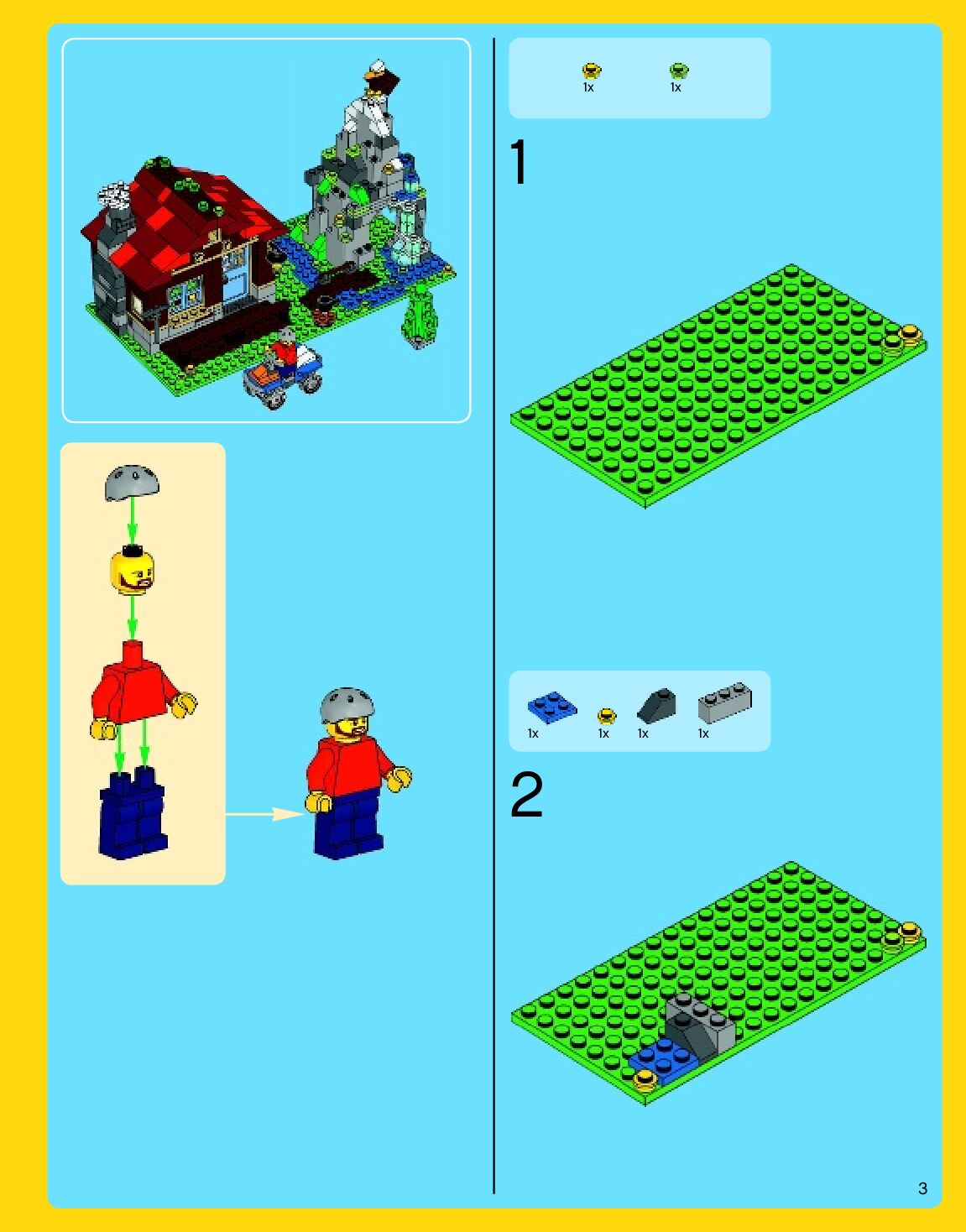 1x 1x

1

1x 1x 1x 1x

2

3