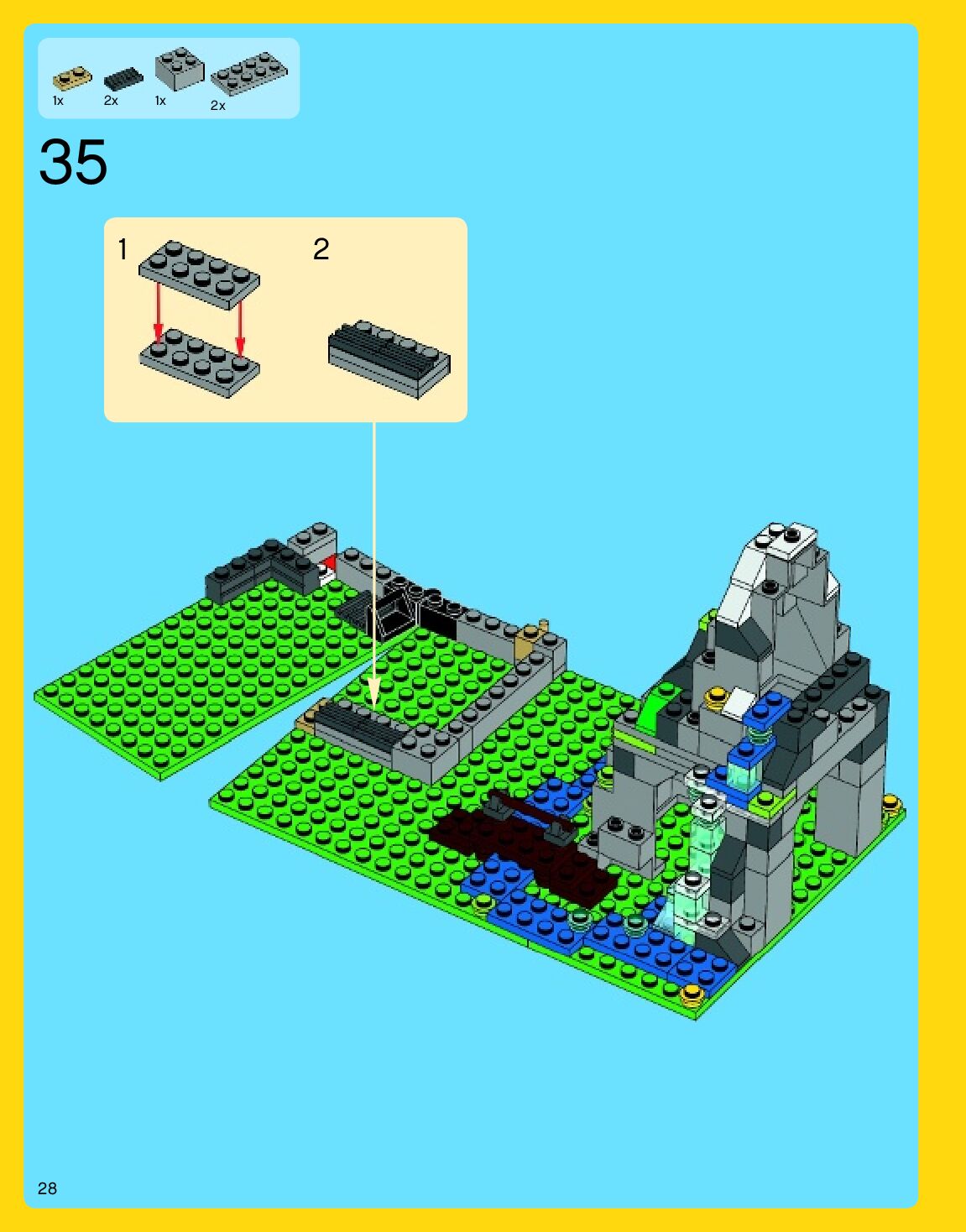 1x 2x 1x 2x

35

1

2

28