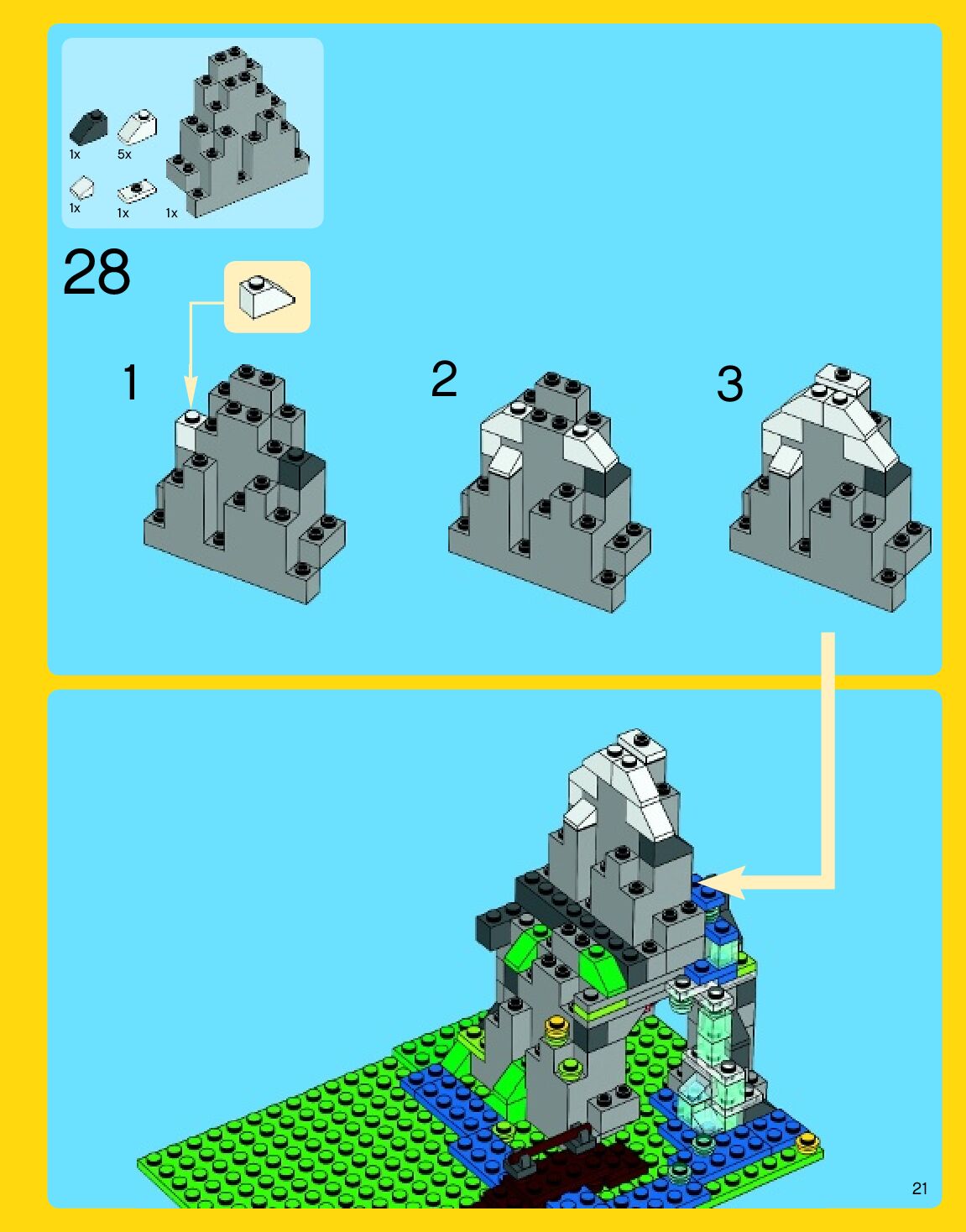 1x
5x
1x
1x
1x

28

1

2

3

21