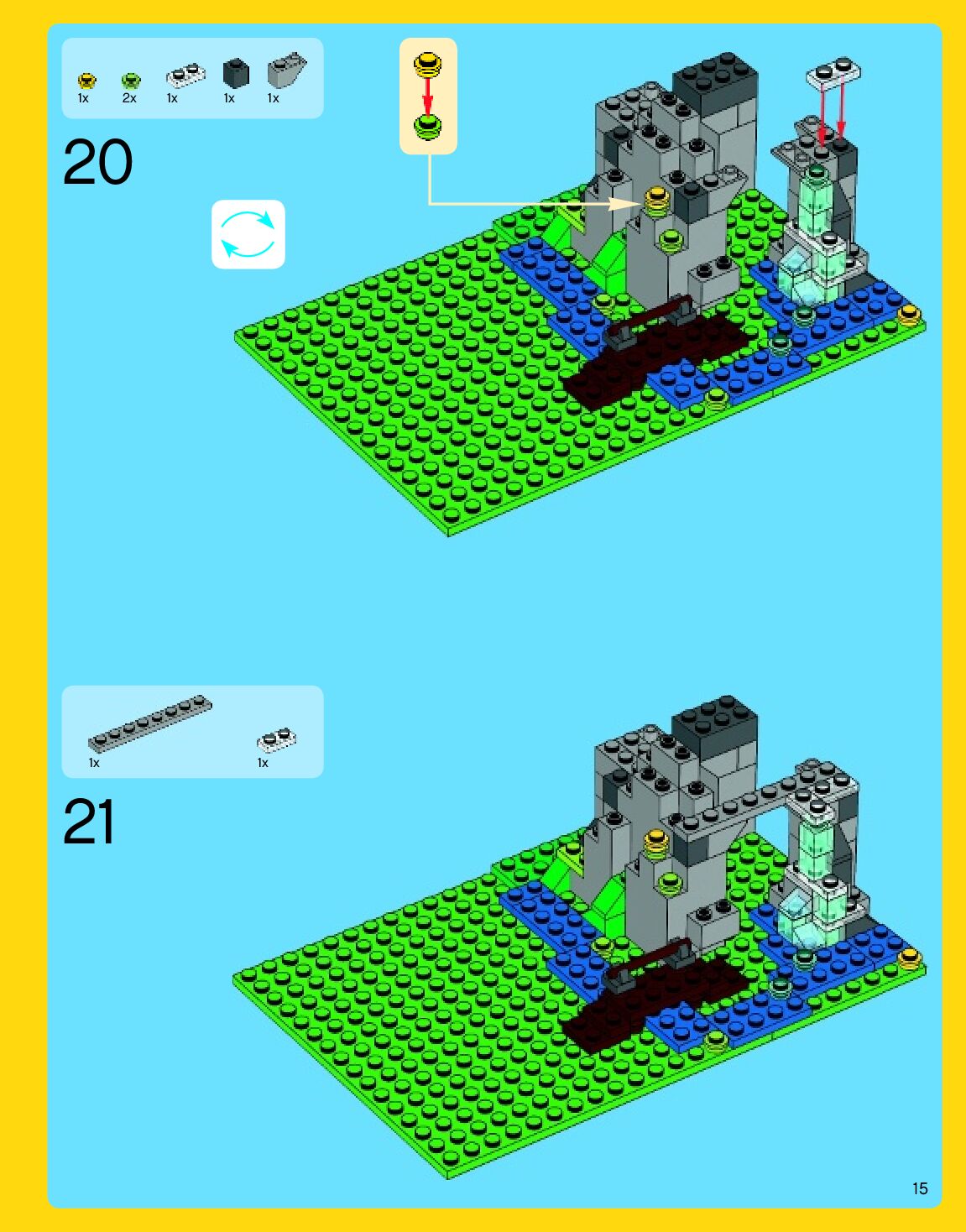 1x 2x 1x 1x 1x

20

1x 1x

21

15