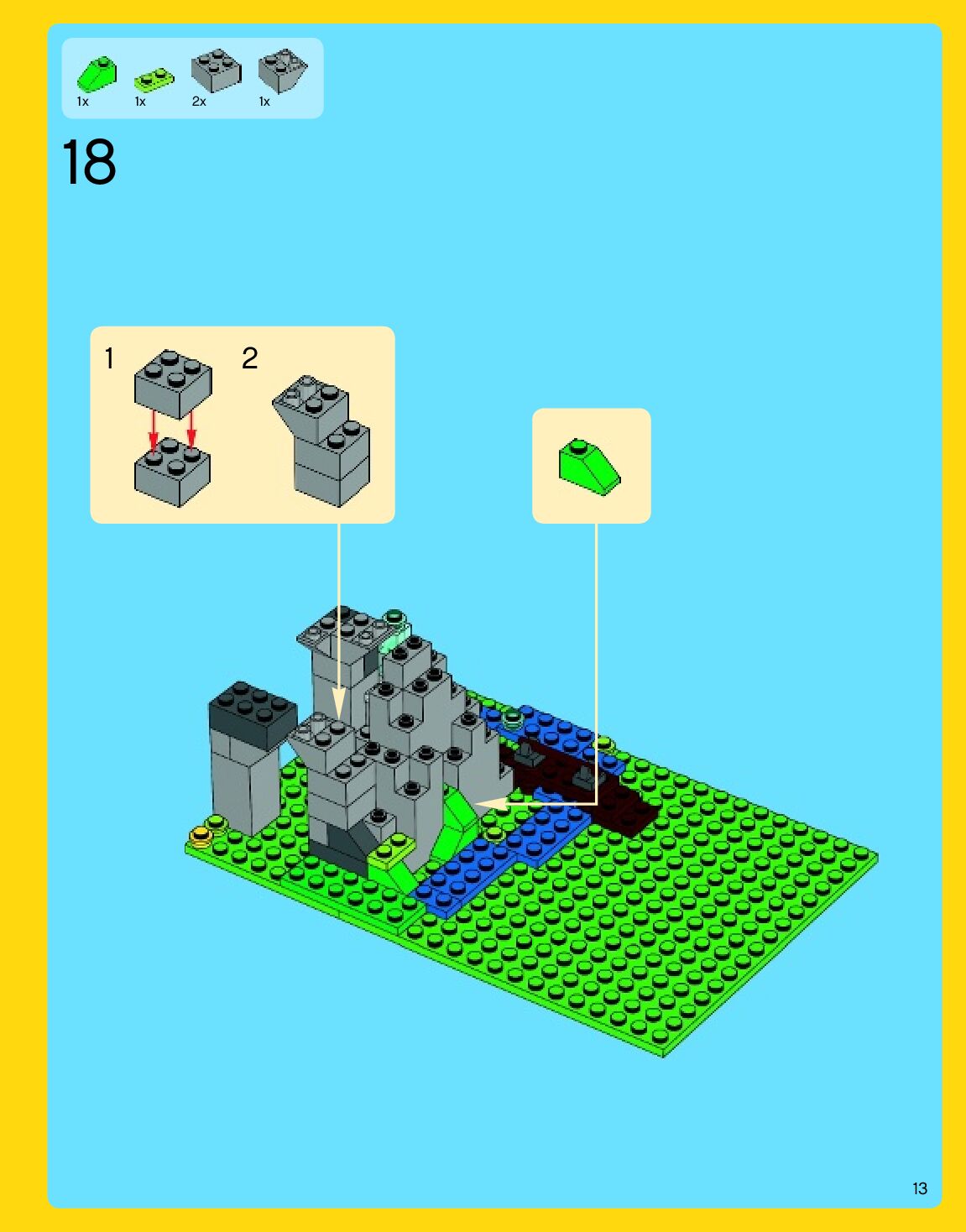 1x 1x 2x 1x

18

1

2

13