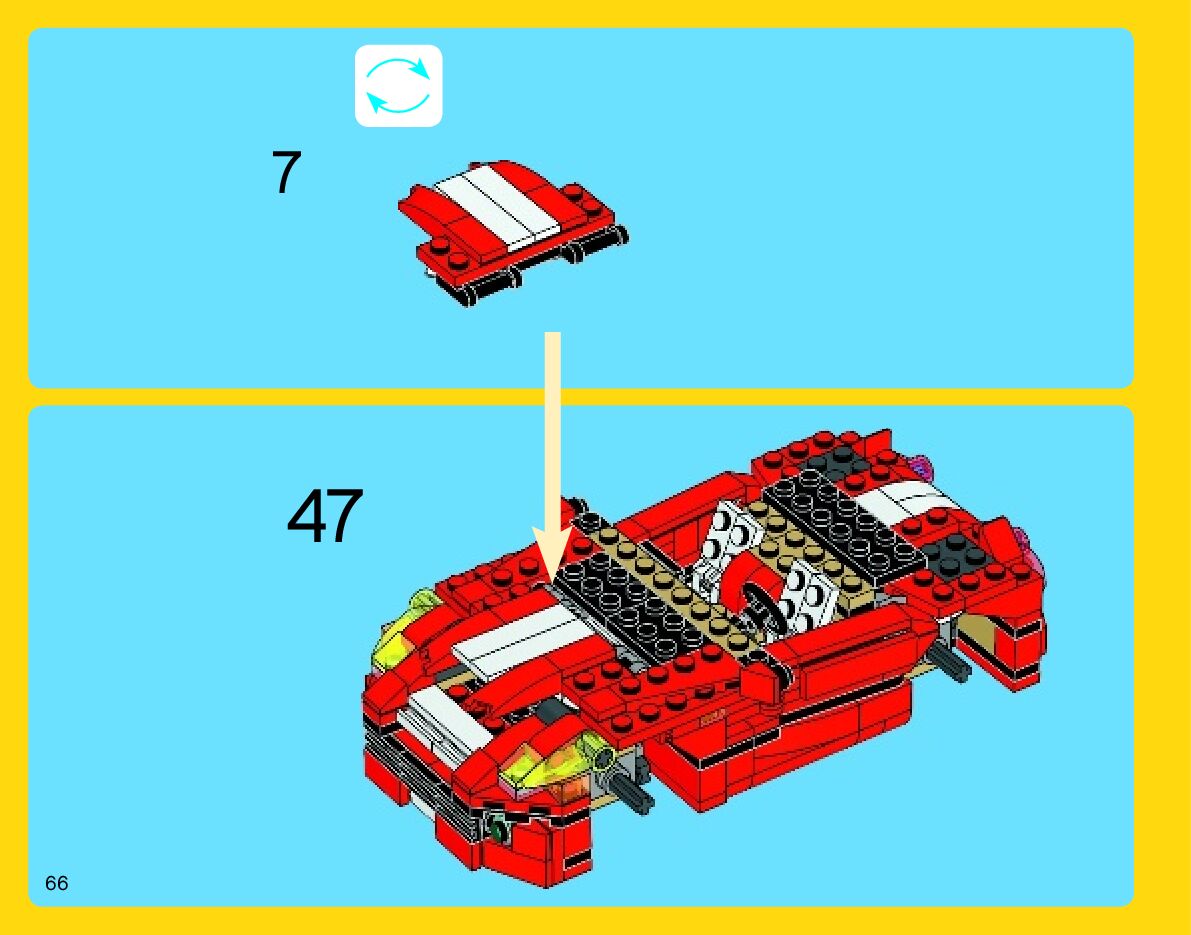 7

47

66