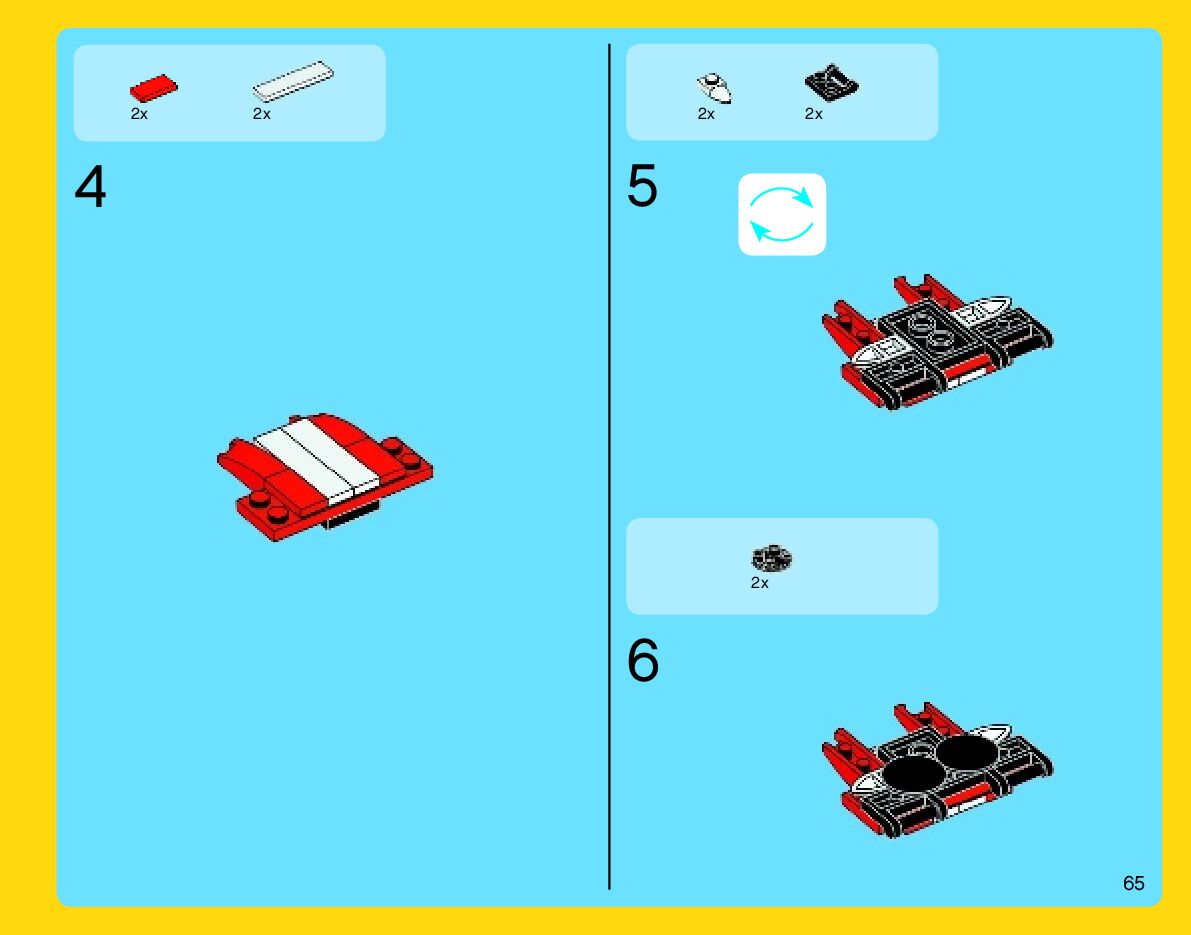 2x 2x

4

2x 2x

5

2x

6

65