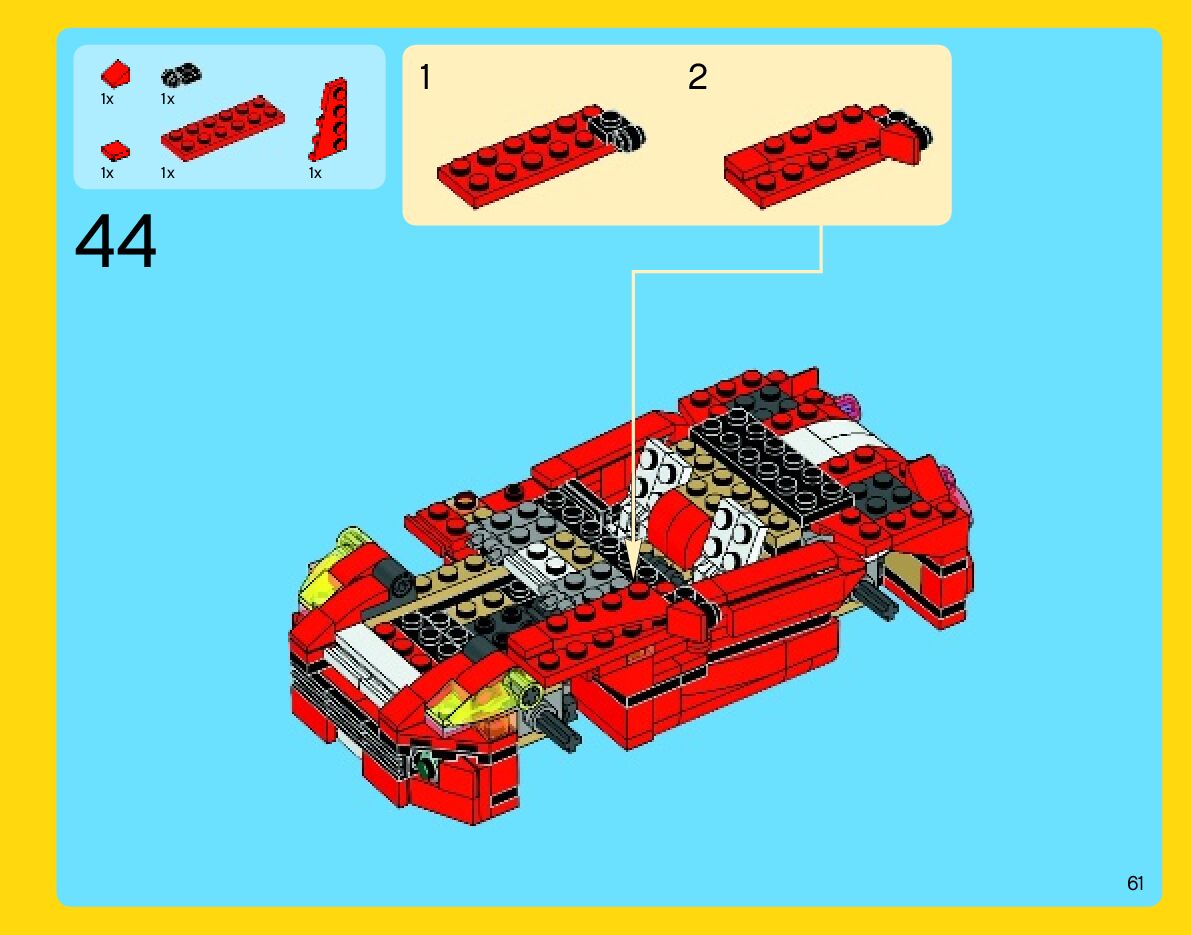 1x 1x
1x 1x 1x

44

1

2

61