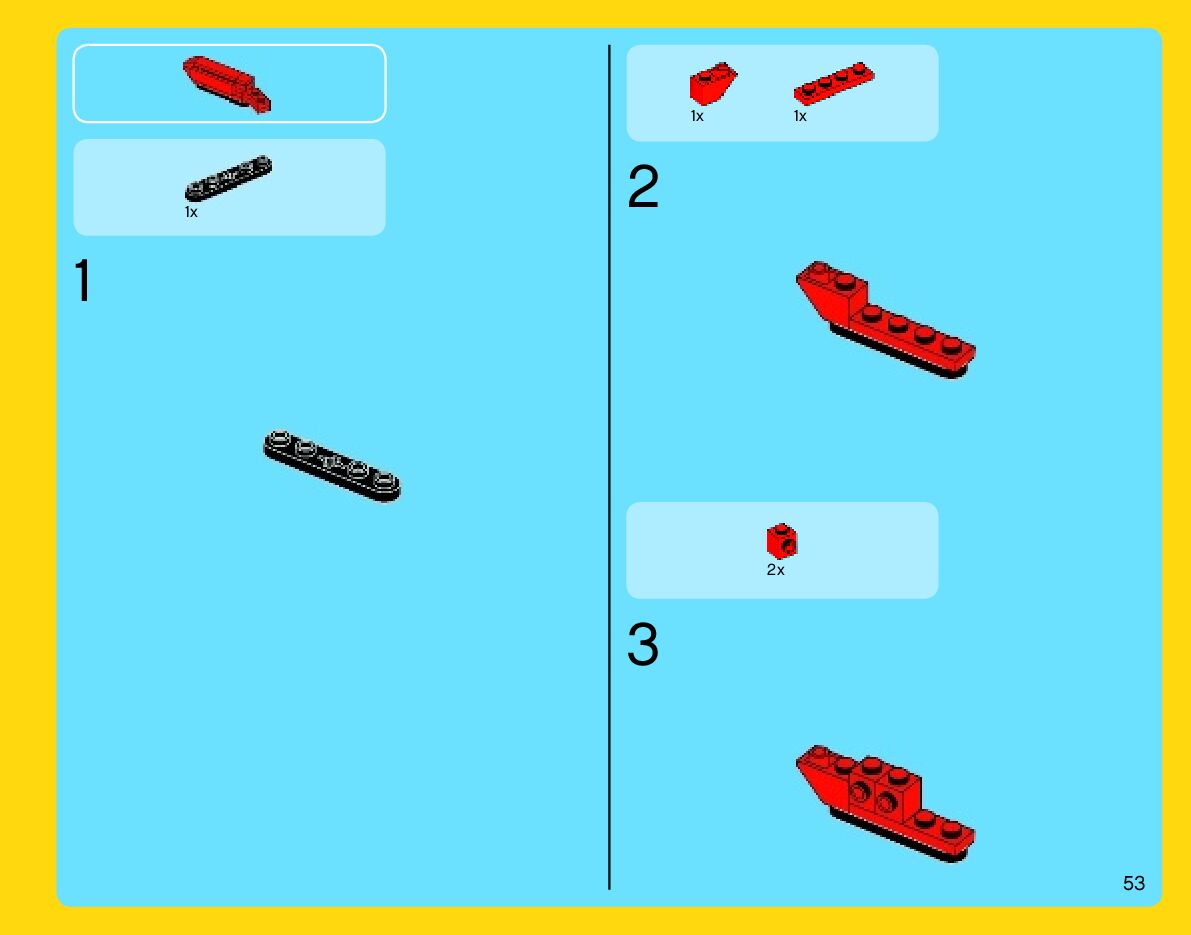 1x

1

1x 1x

2

2x

3

53