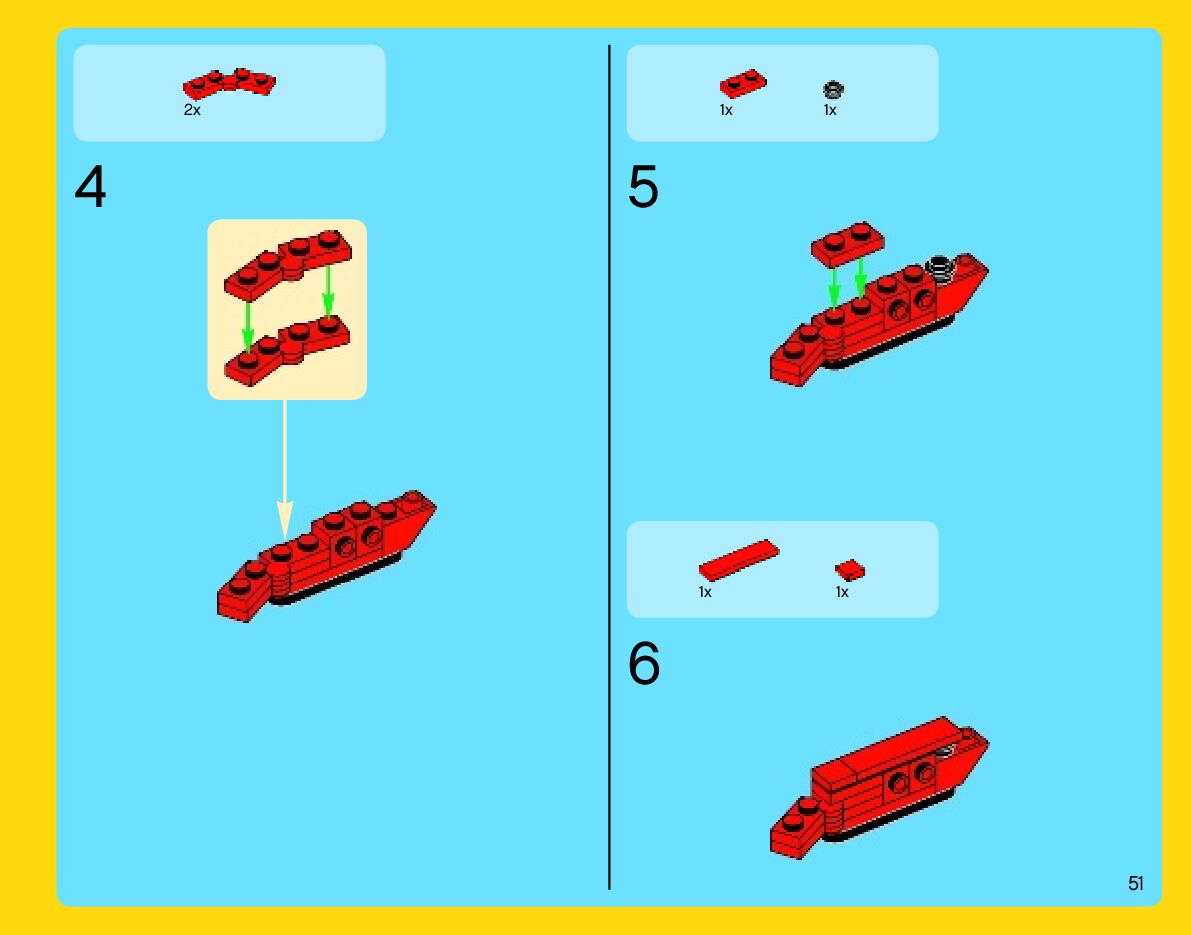 2x

4

1x 1x

5

1x 1x

6

51