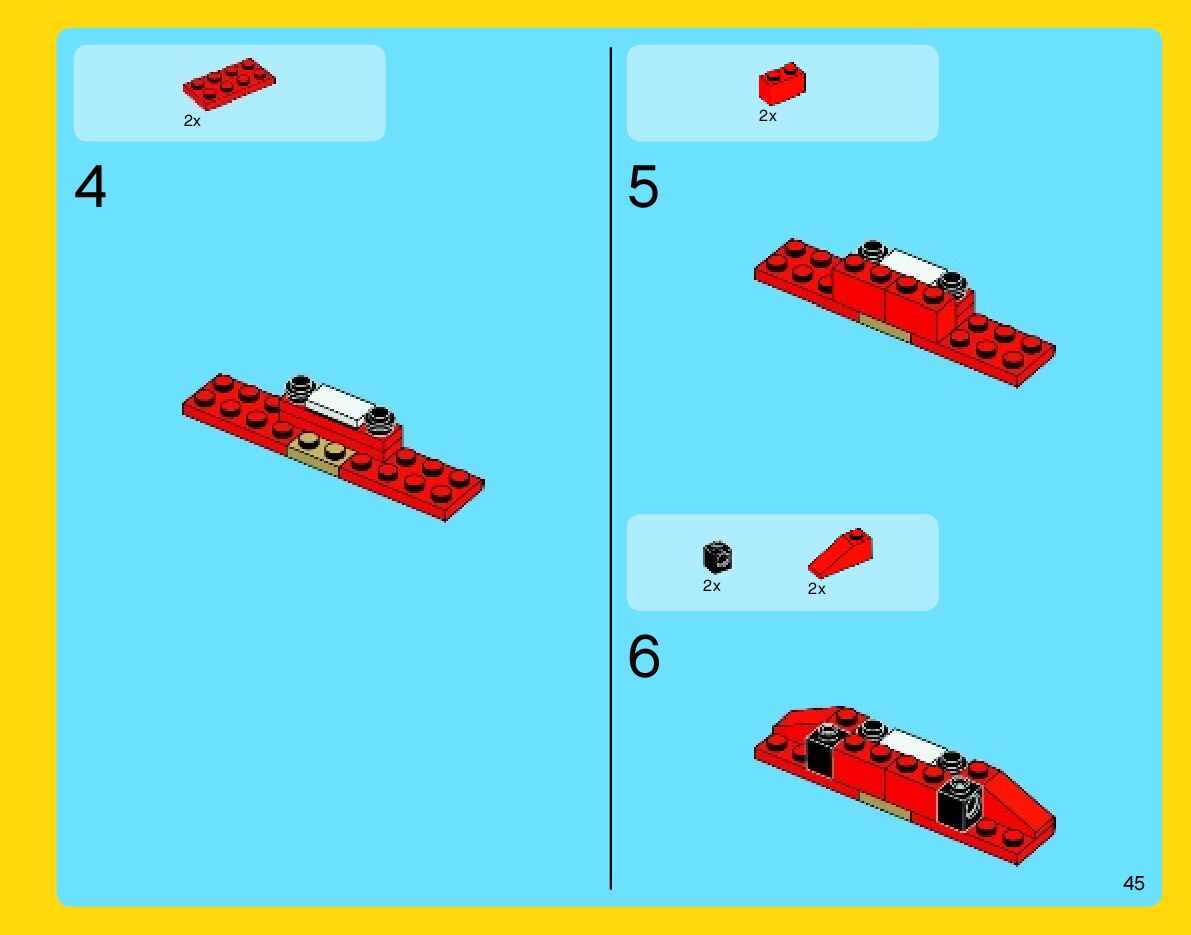 2x

4

2x

5

2x

2x

6

45