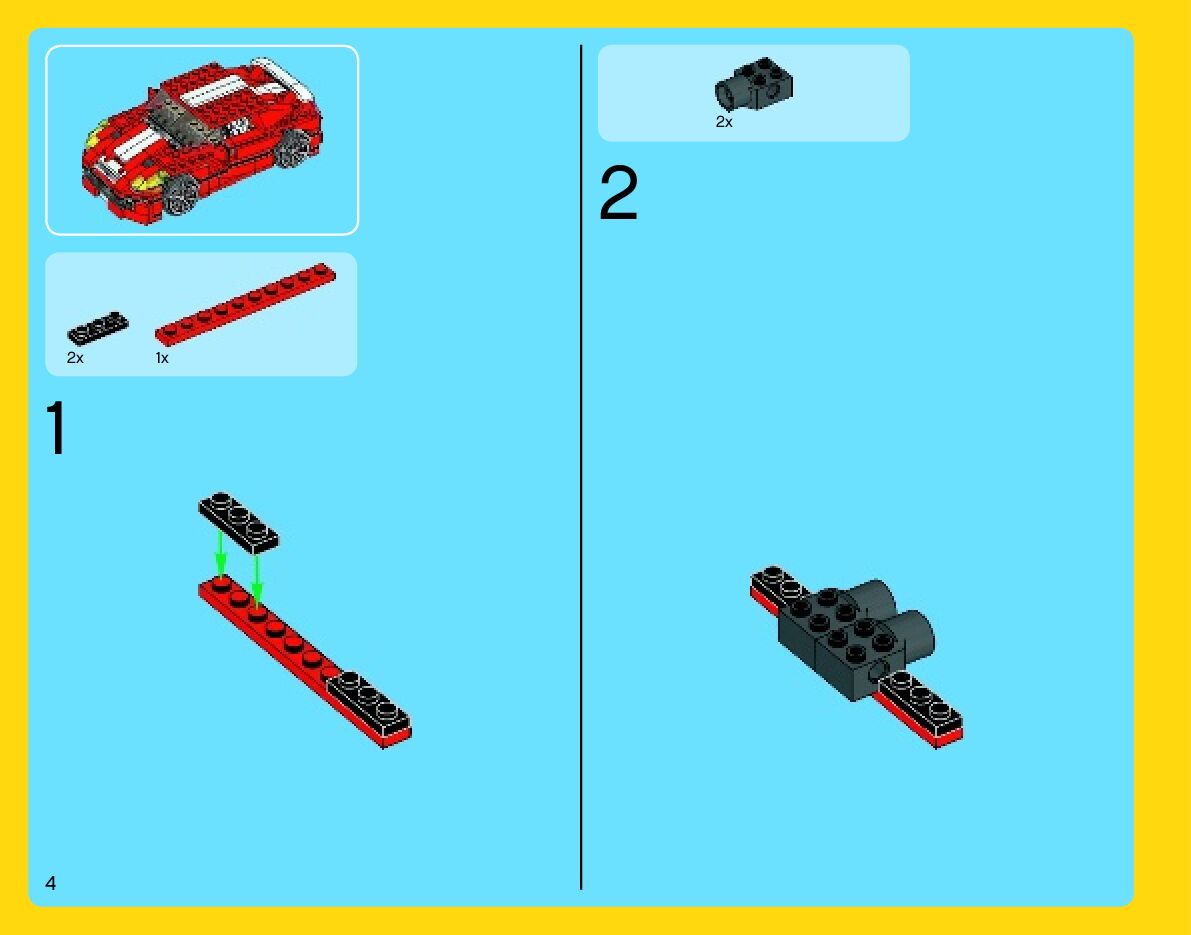 2x

1x

1

4

2x

2