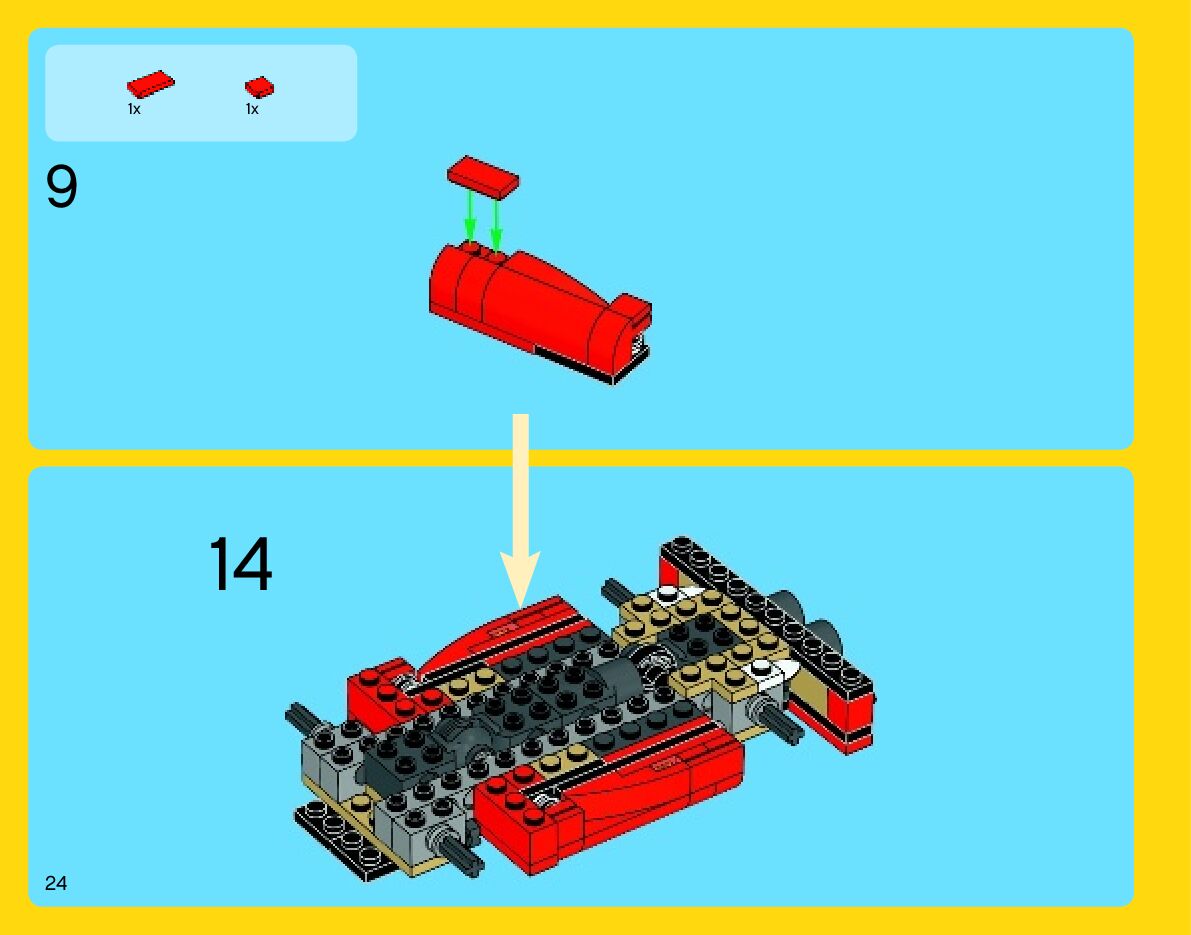 1x
1x

9

14

24