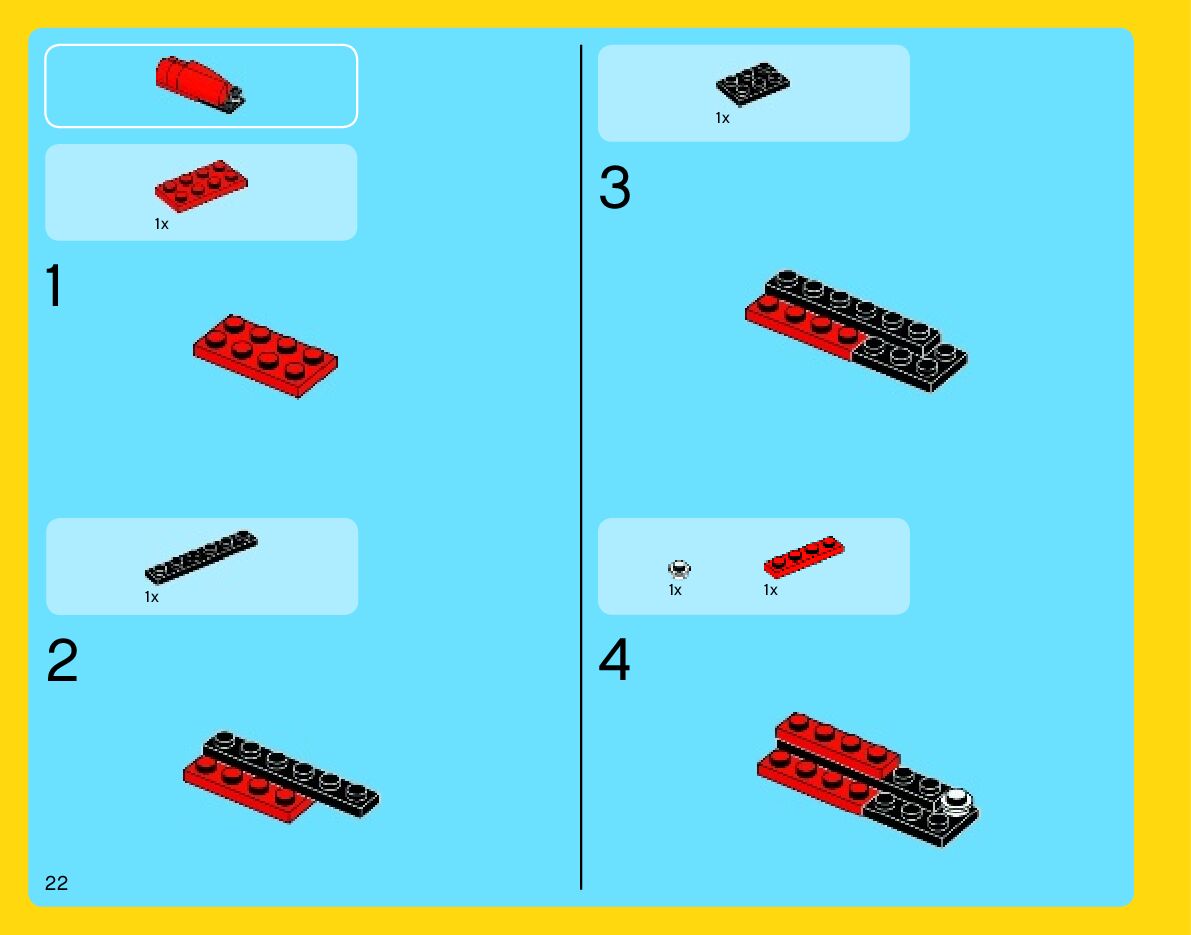 1x

1

1x

2

22

1x

3

1x

1x

4