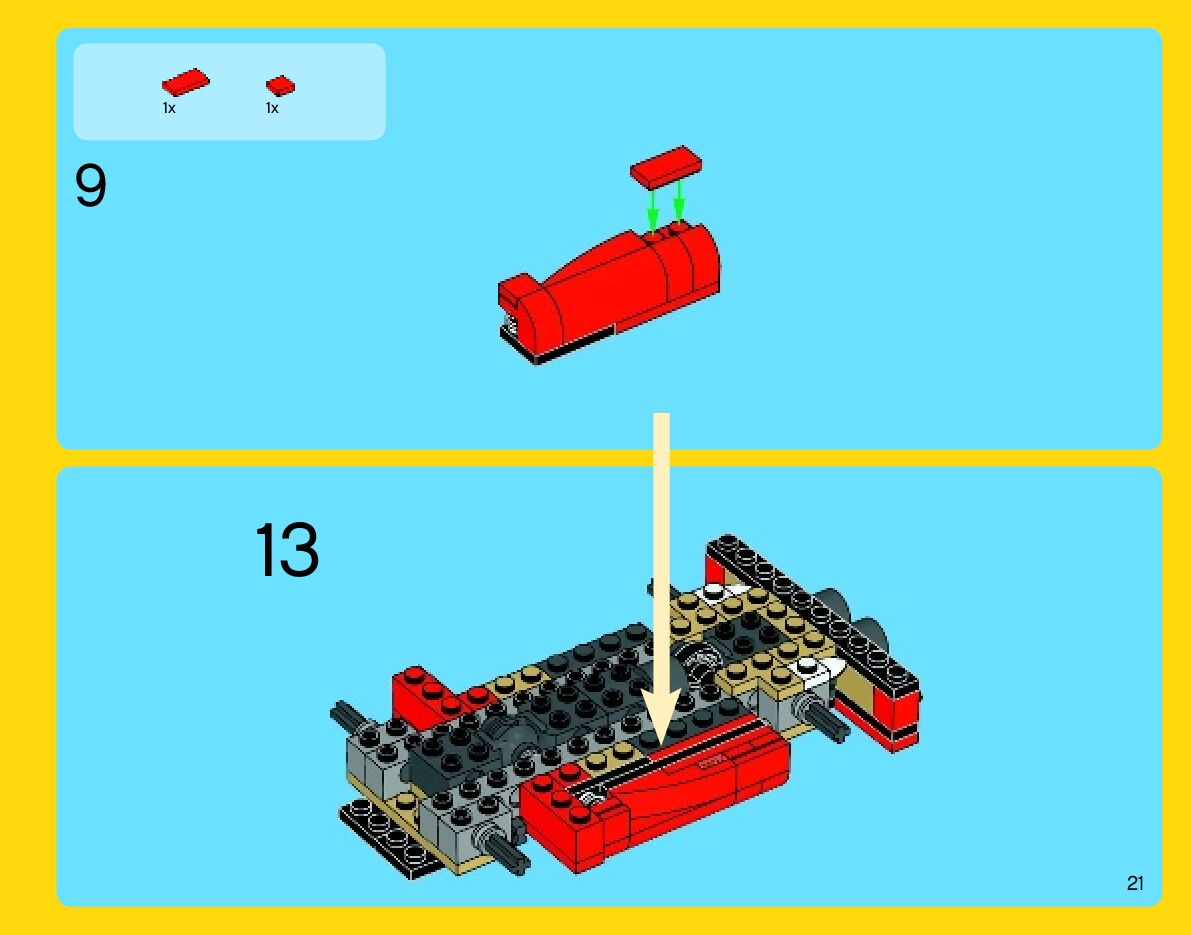 1x 1x

9

13

21