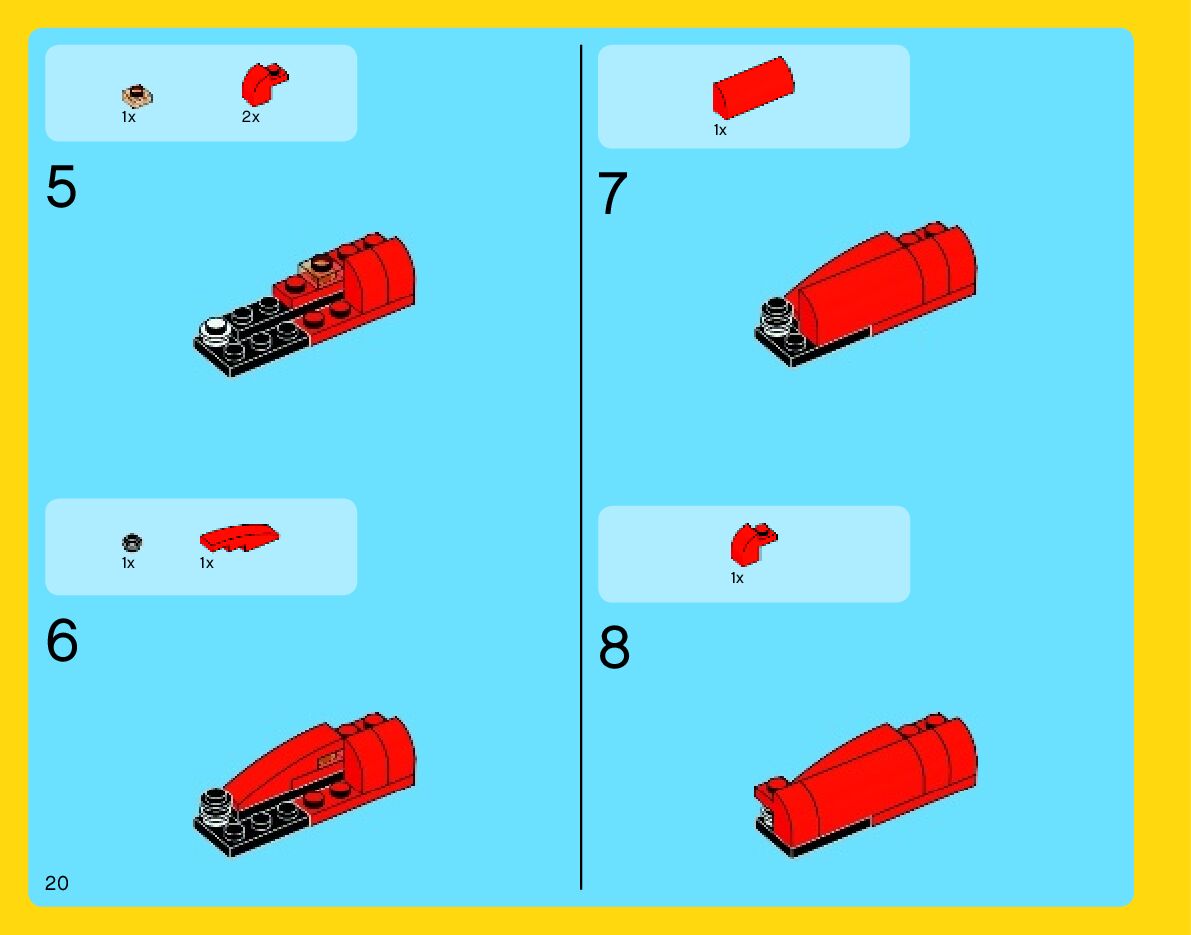 1x 2x

5

1x 1x

6

20

1x

7

1x

8