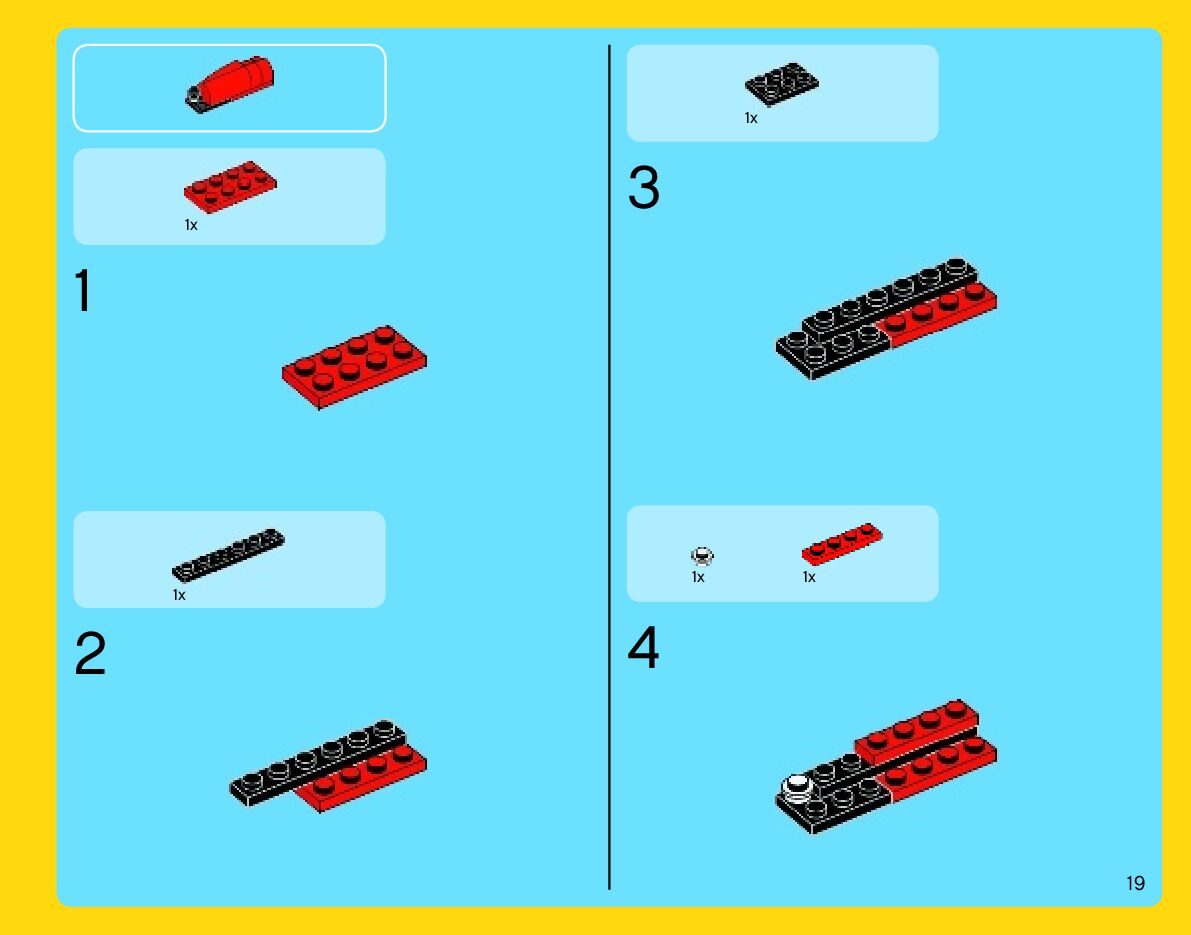 1x

1

1x

2

1x

3

1x 1x

4

19