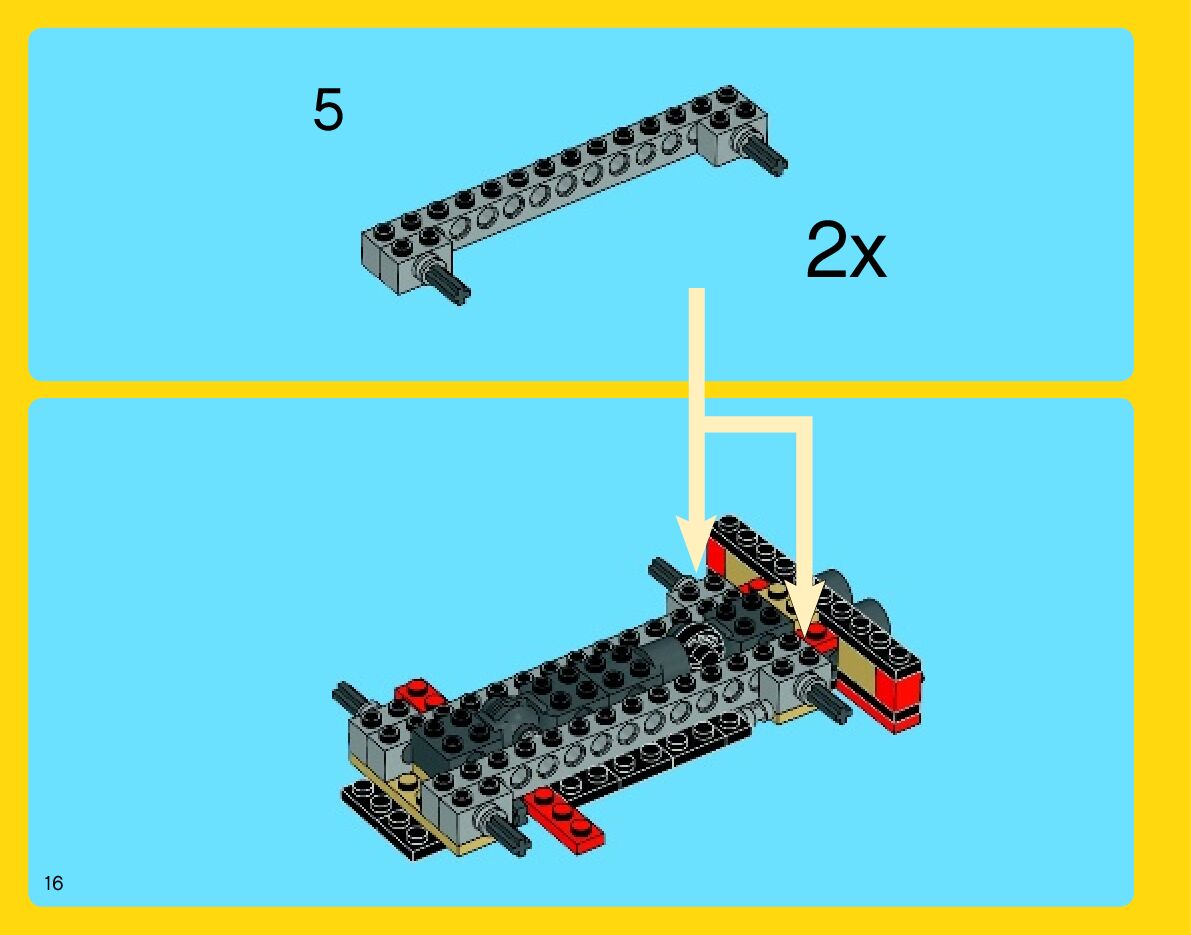 5

2x

16