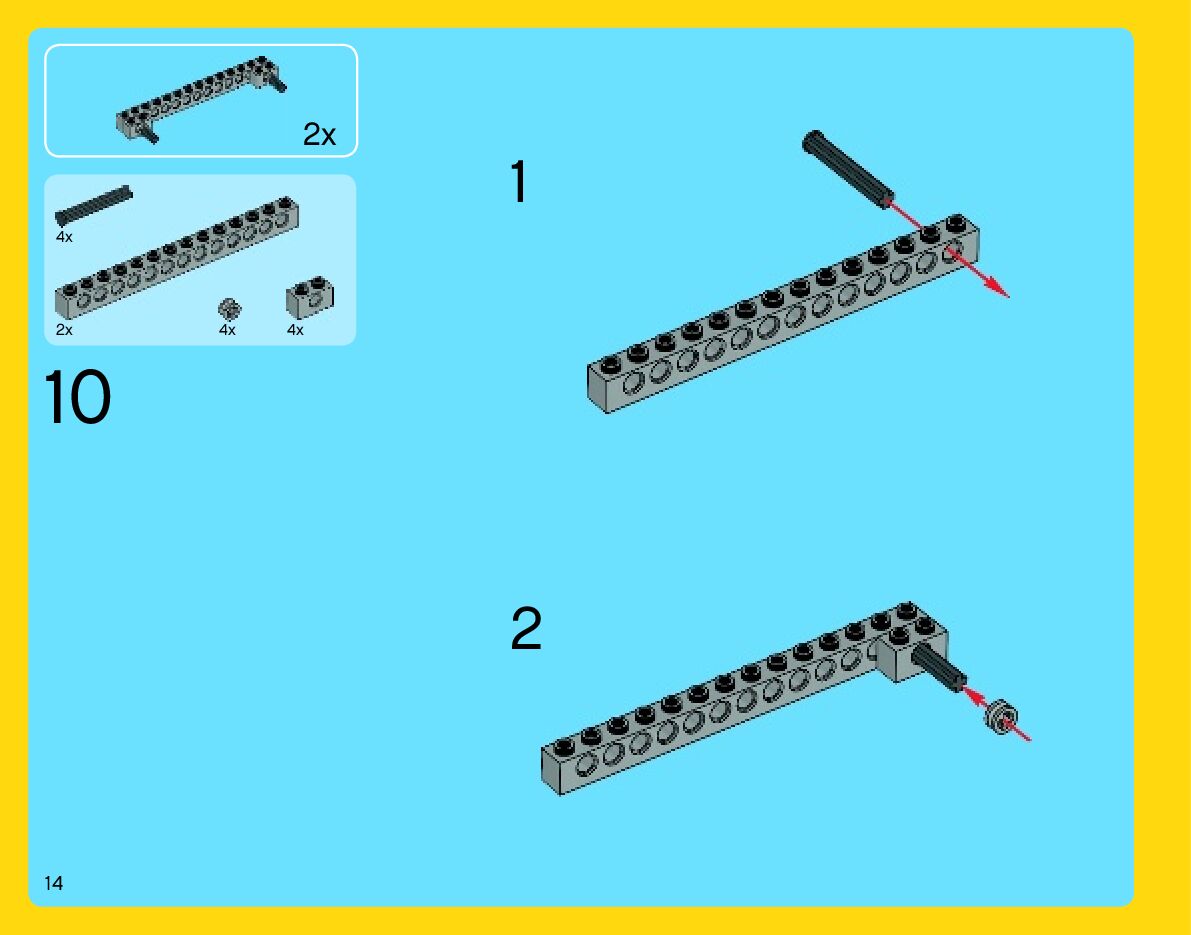 2x

4x

2x

4x

4x

10

1

2

14