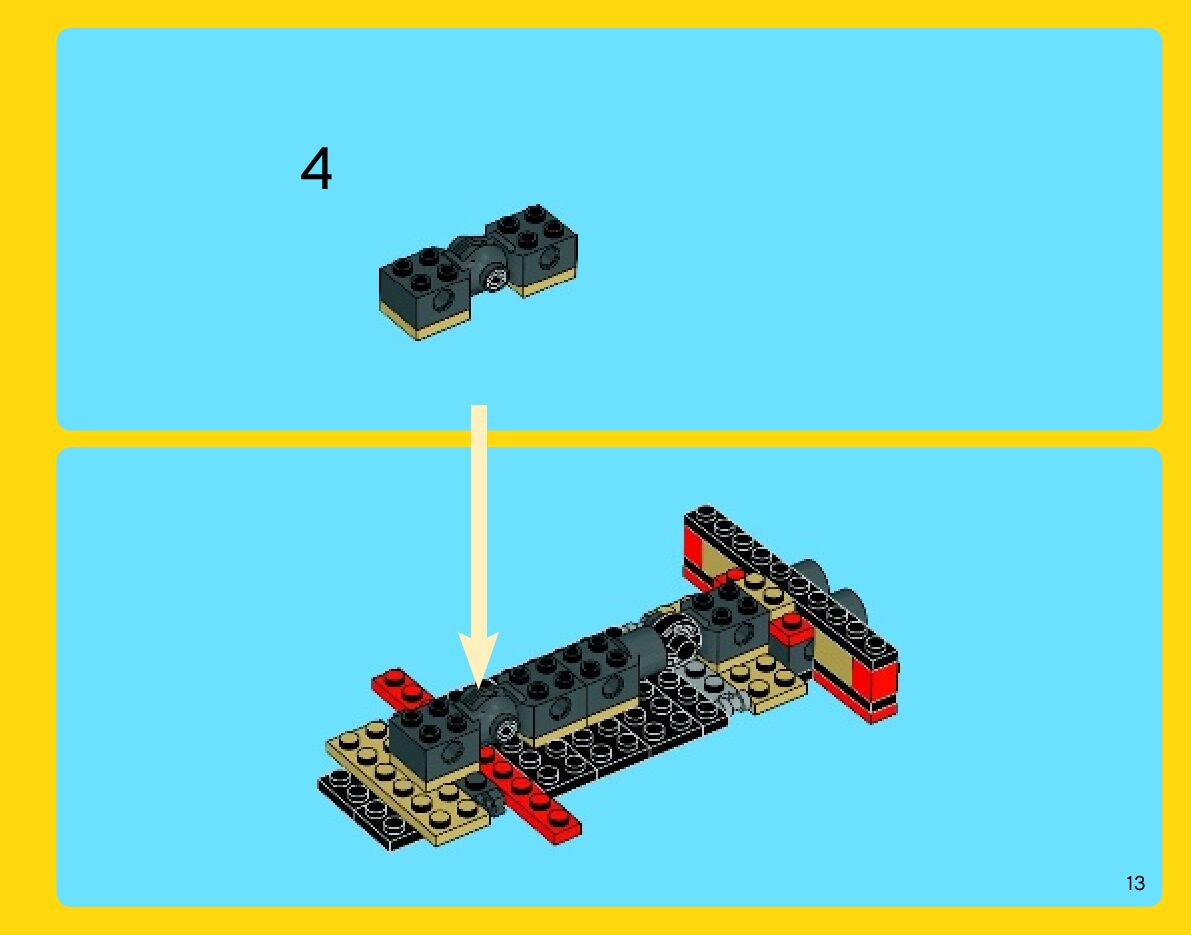 4

13