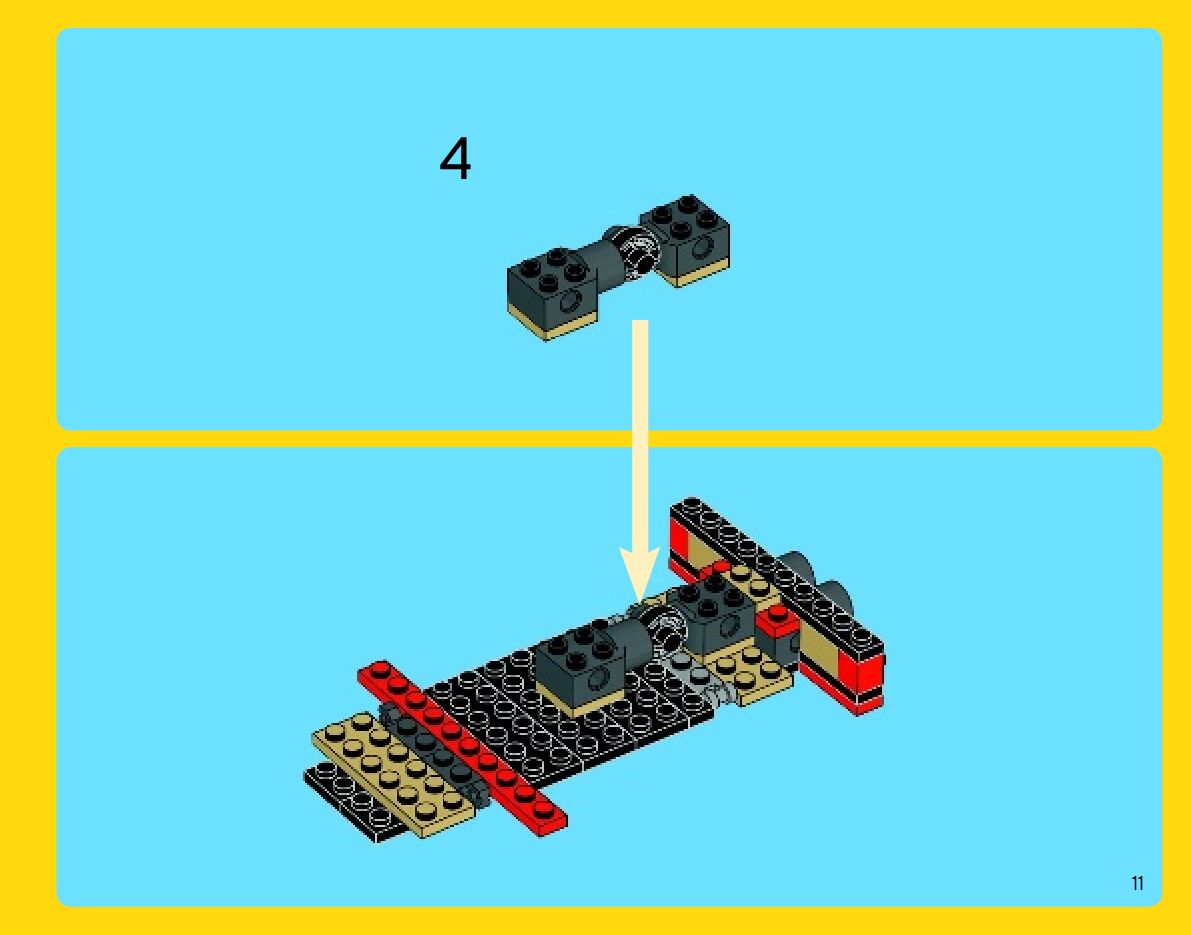 4

11