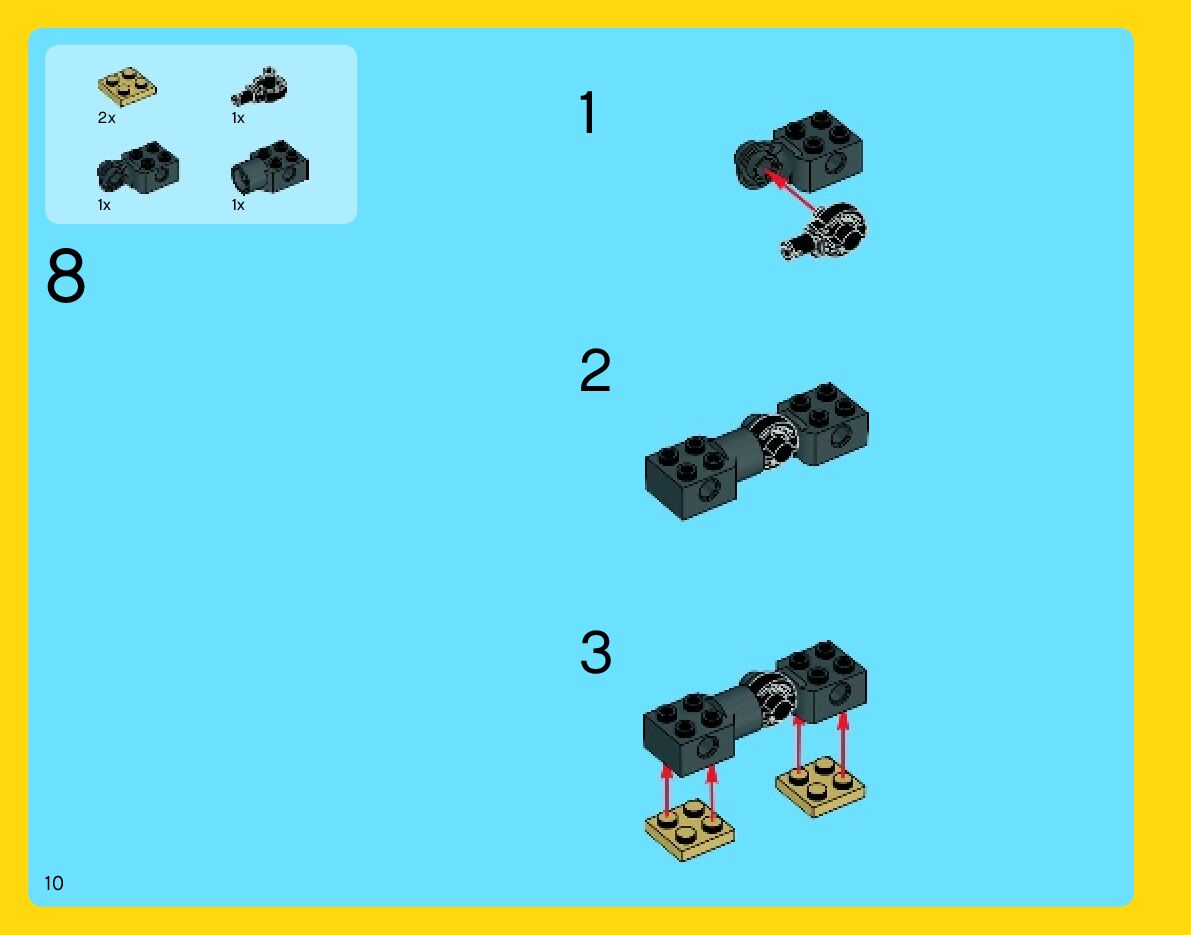 2x
1x
1x
1x

8

1

2

3

10