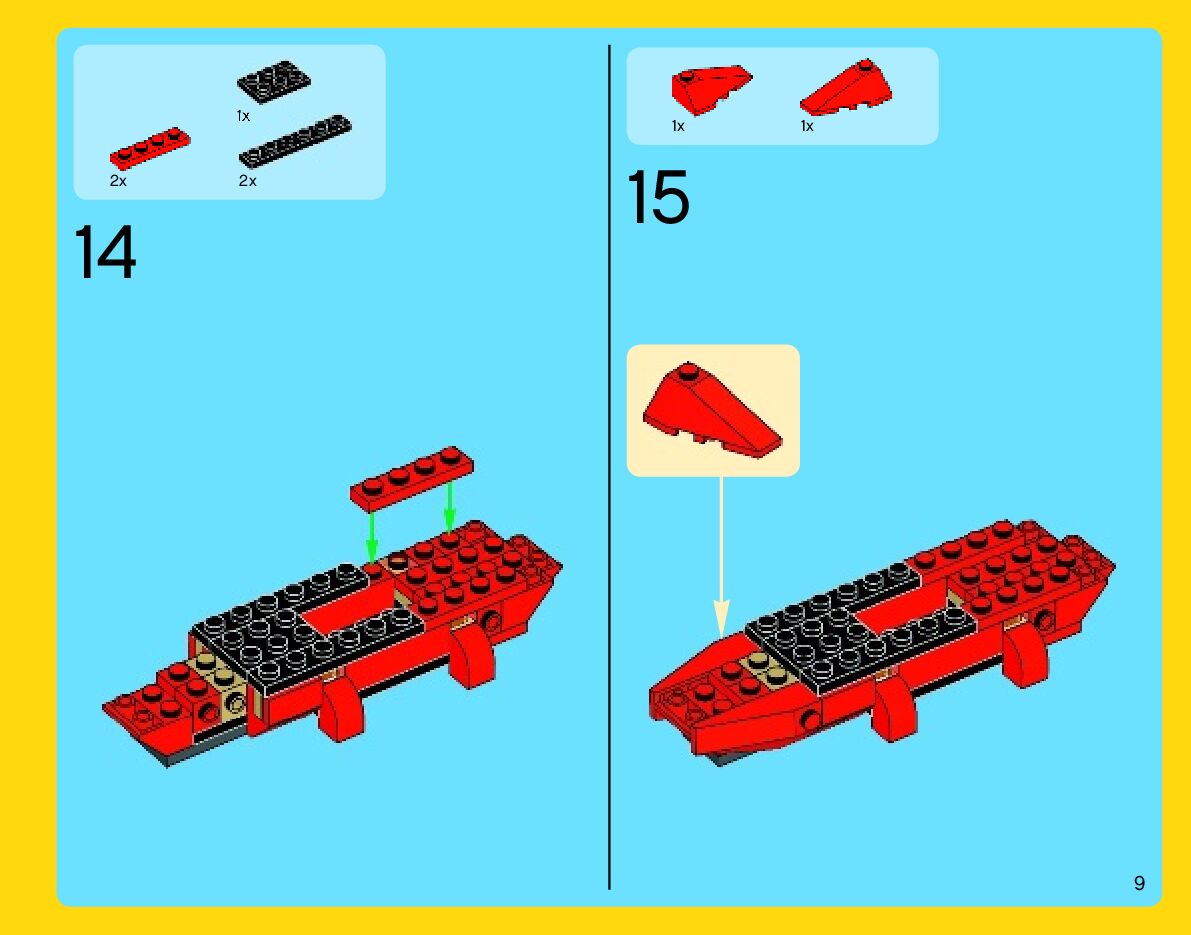 1x
2x
2x

14

1x
1x

15

9