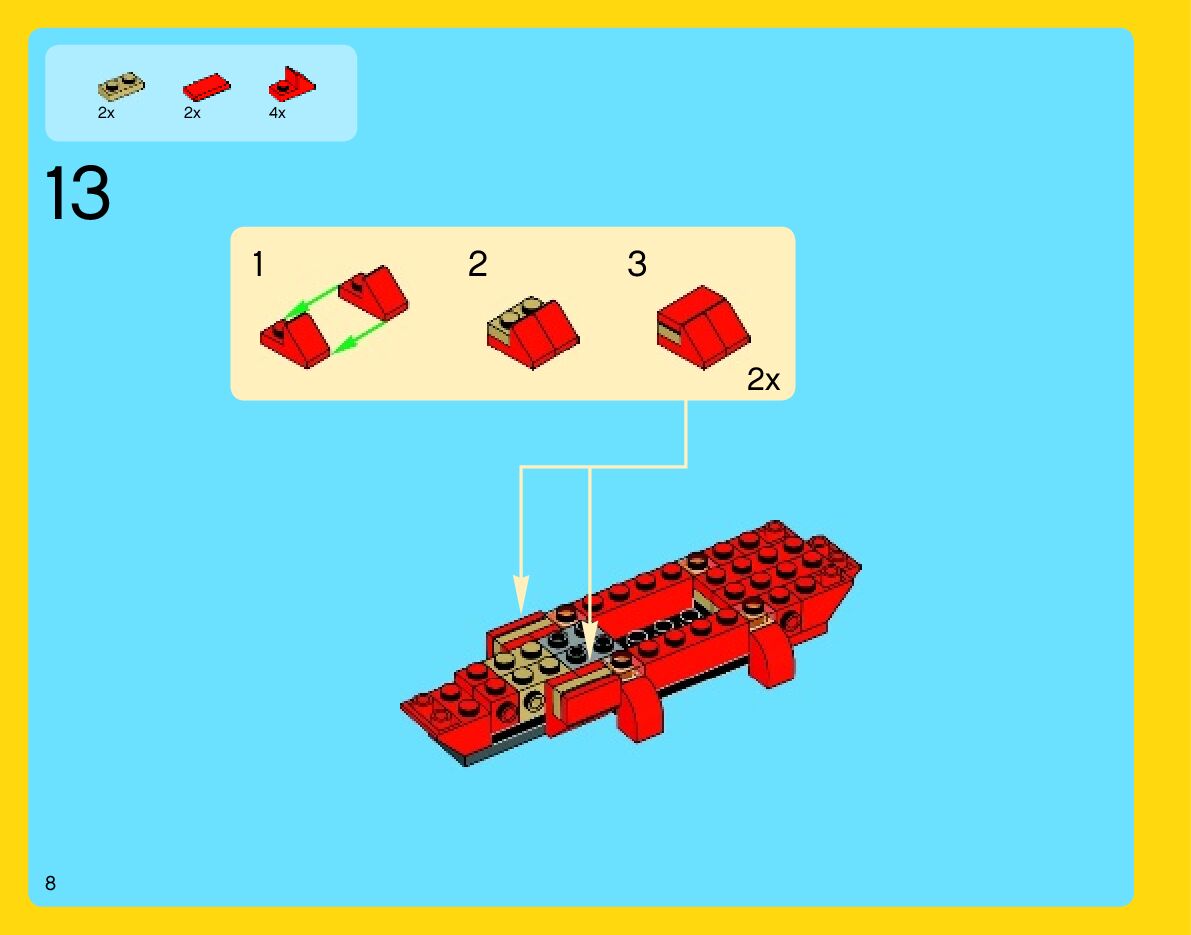 2x 2x 4x

13

1 2 3

2x

8