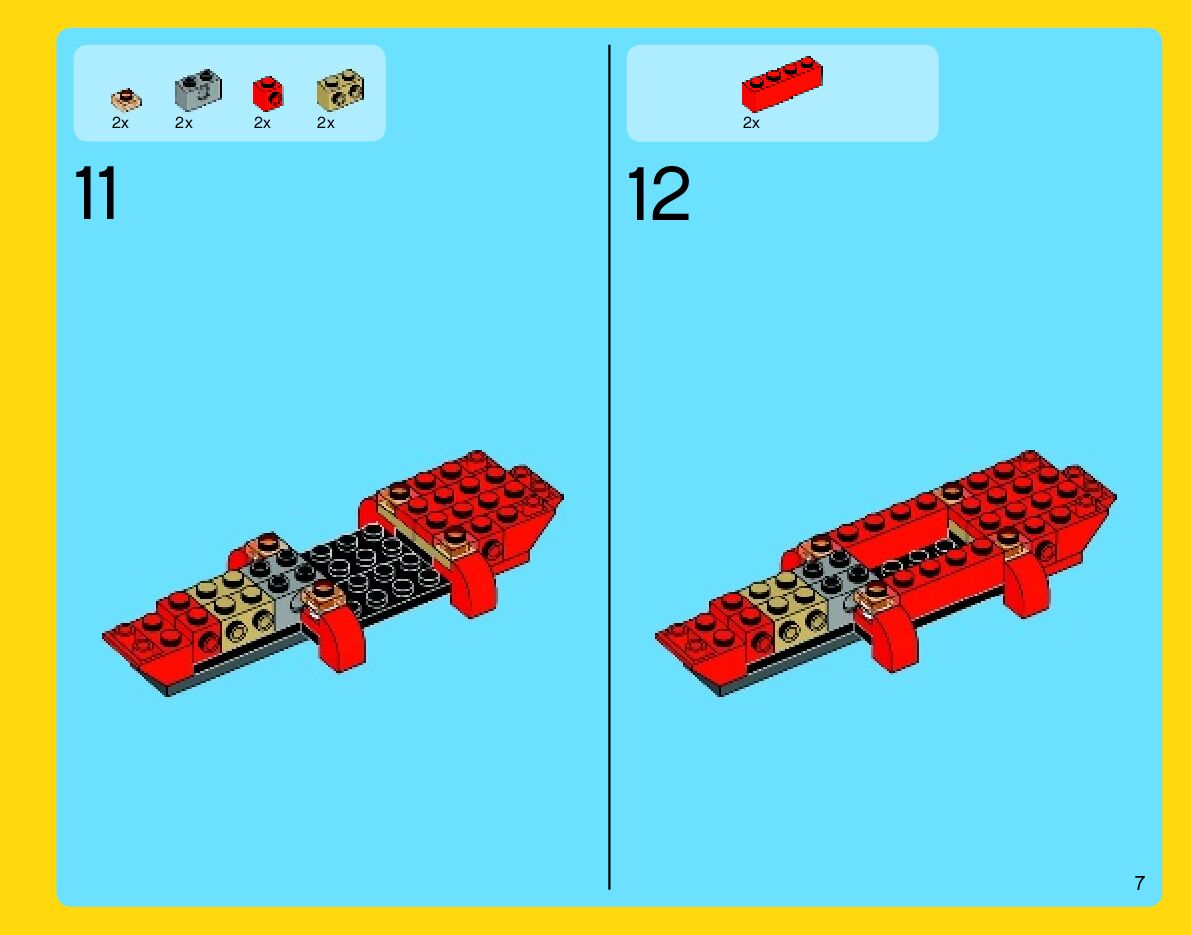 2x 2x 2x 2x

11

2x

12

7