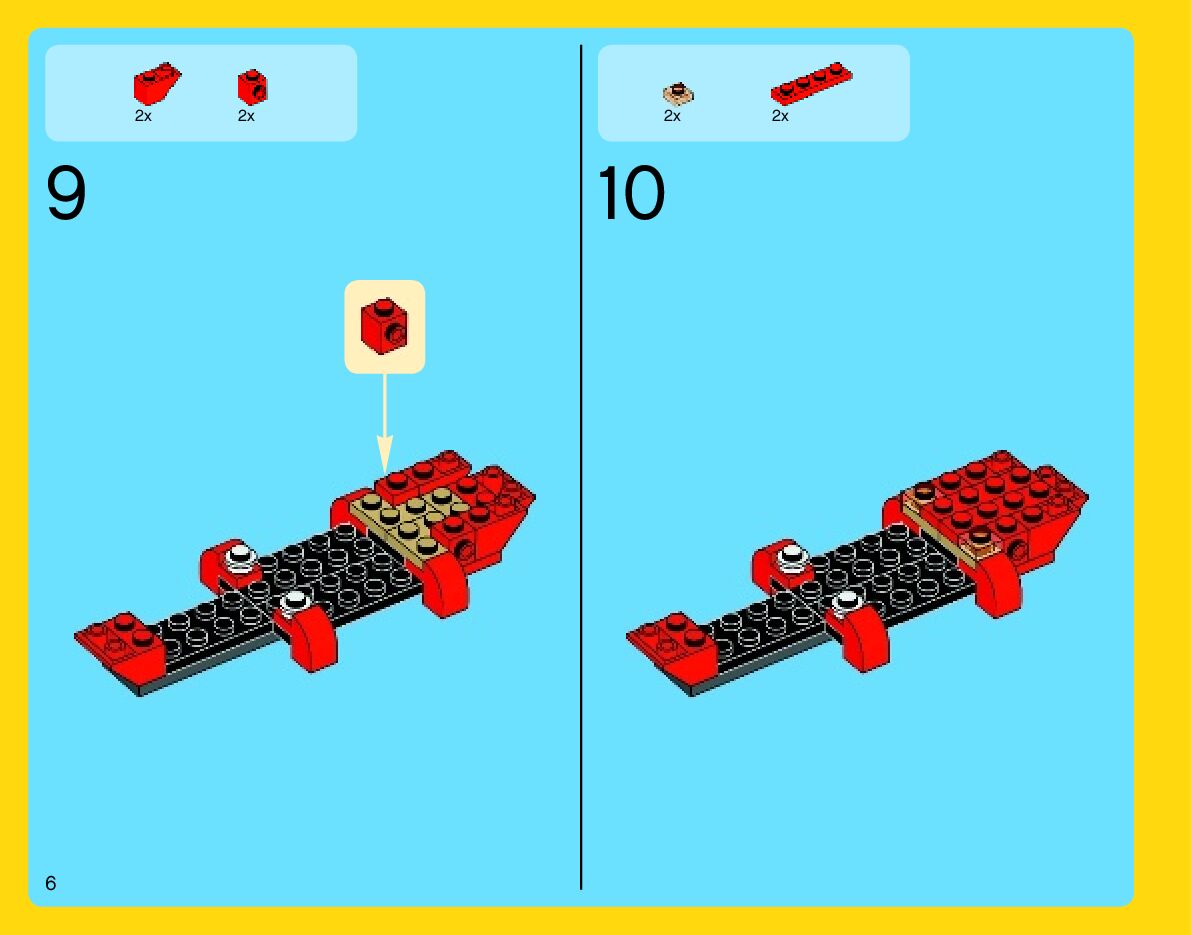 2x 2x

9

2x 2x

10

6