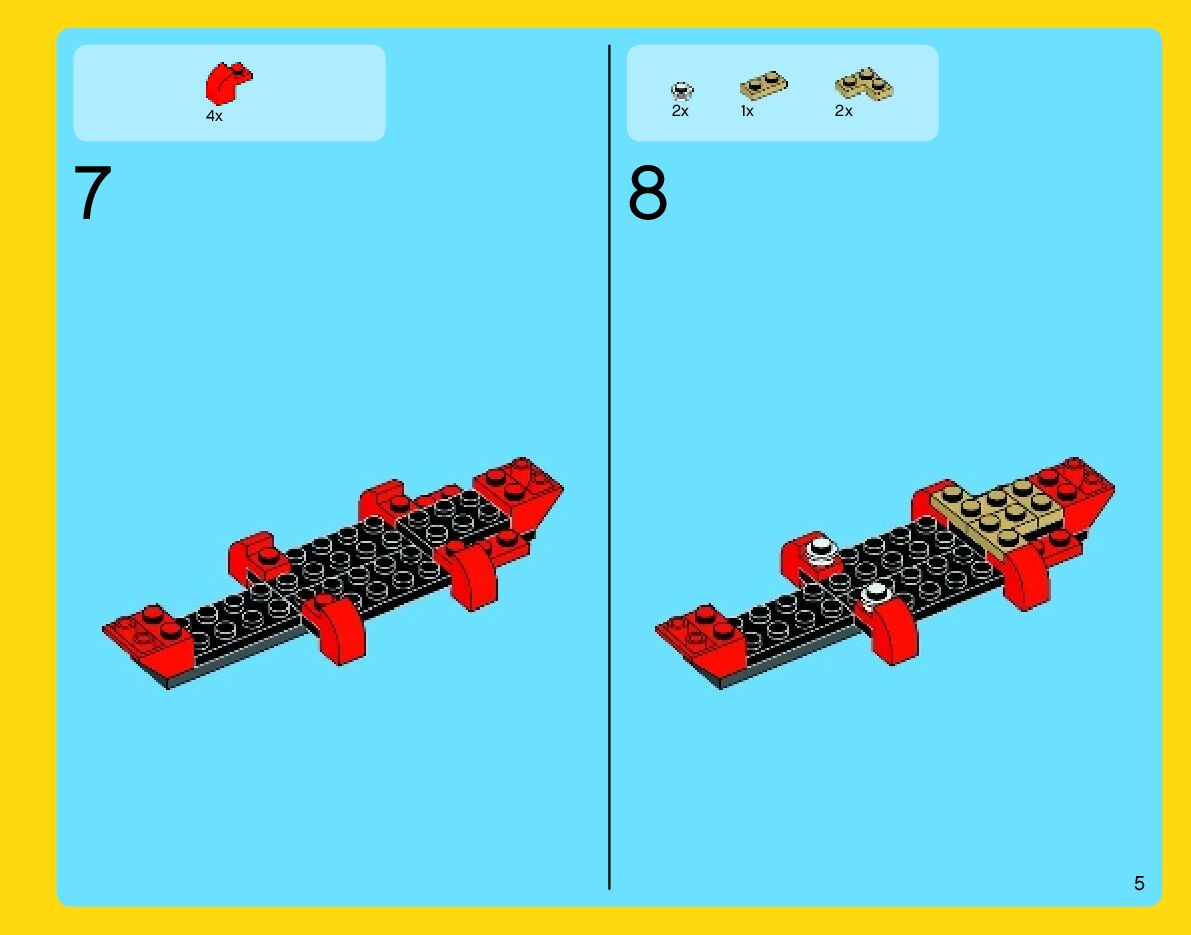 4x

7

2x 1x 2x

8

5